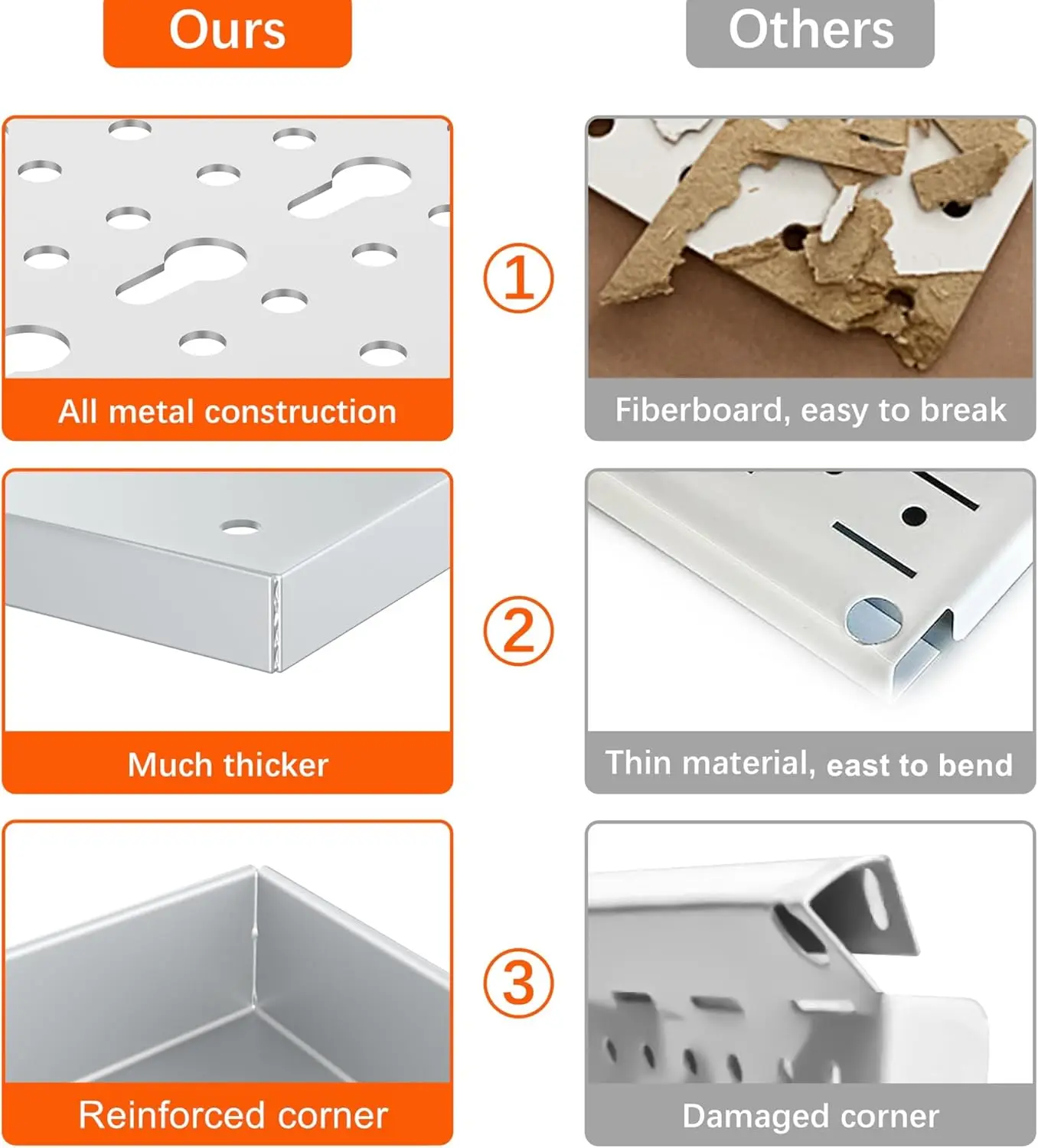 Ours

Others

All metal construction

①

Fiberboard, easy to break

Much thicker

②

Thin material, east to bend

Reinforced corner

③

Damaged corner