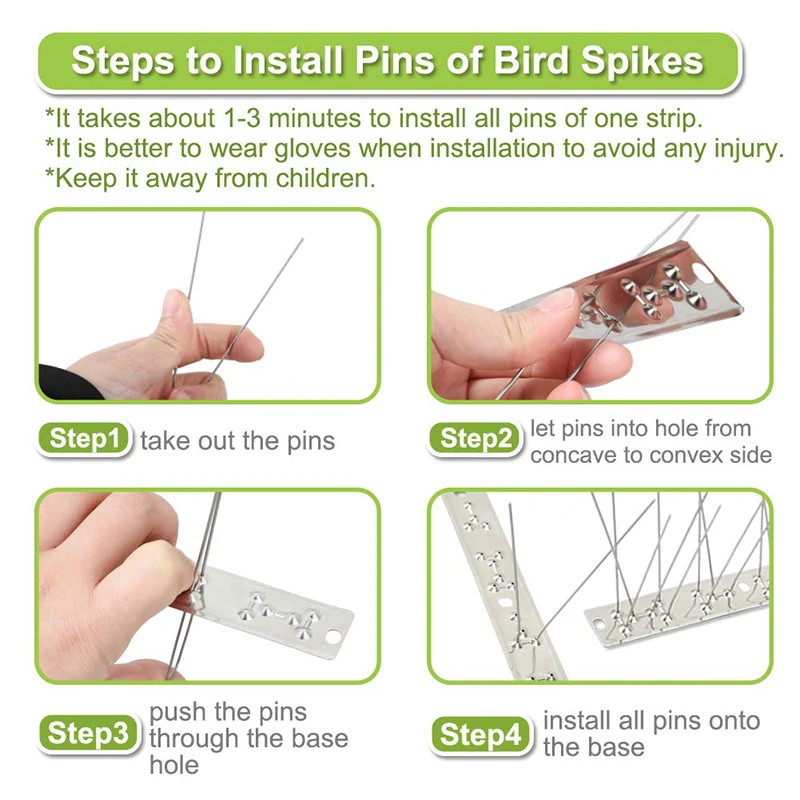 Steps to Install Pins of Bird Spikes

*It takes about 1-3 minutes to install all pins of one strip.
*It is better to wear gloves when installation to avoid any injury.
*Keep it away from children.

Step1 take out the pins

Step2 let pins into hole from concave to convex side

Step3 push the pins through the base hole

Step4 install all pins onto the base