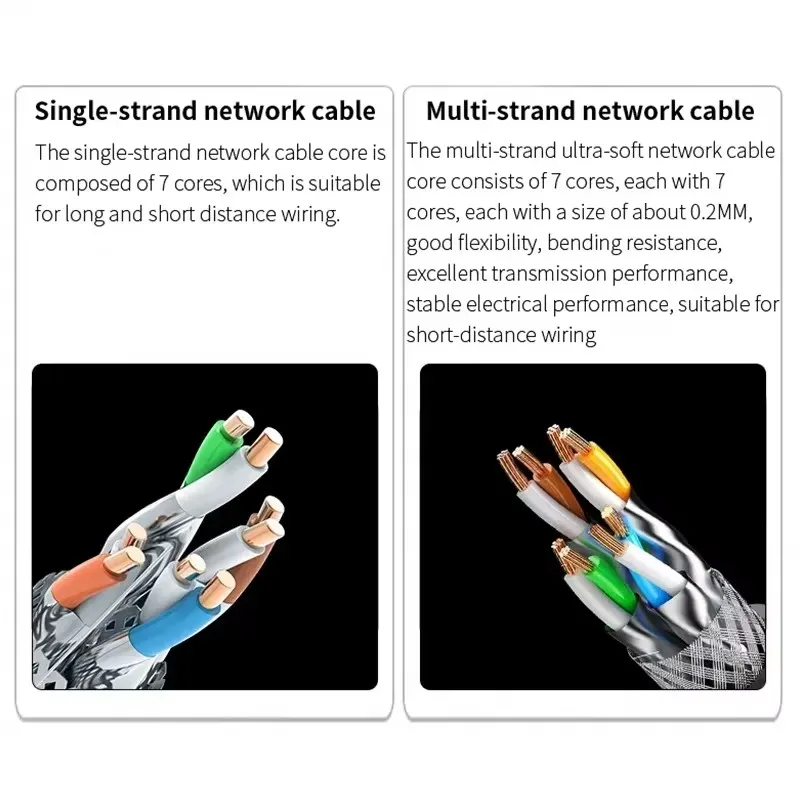 Single-strand network cable

The single-strand network cable core is composed of 7 cores, which is suitable for long and short distance wiring.

Multi-strand network cable

The multi-strand ultra-soft network cable core consists of 7 cores, each with 7 cores, each with a size of about 0.2MM, good flexibility, bending resistance, excellent transmission performance, stable electrical performance, suitable for short-distance wiring