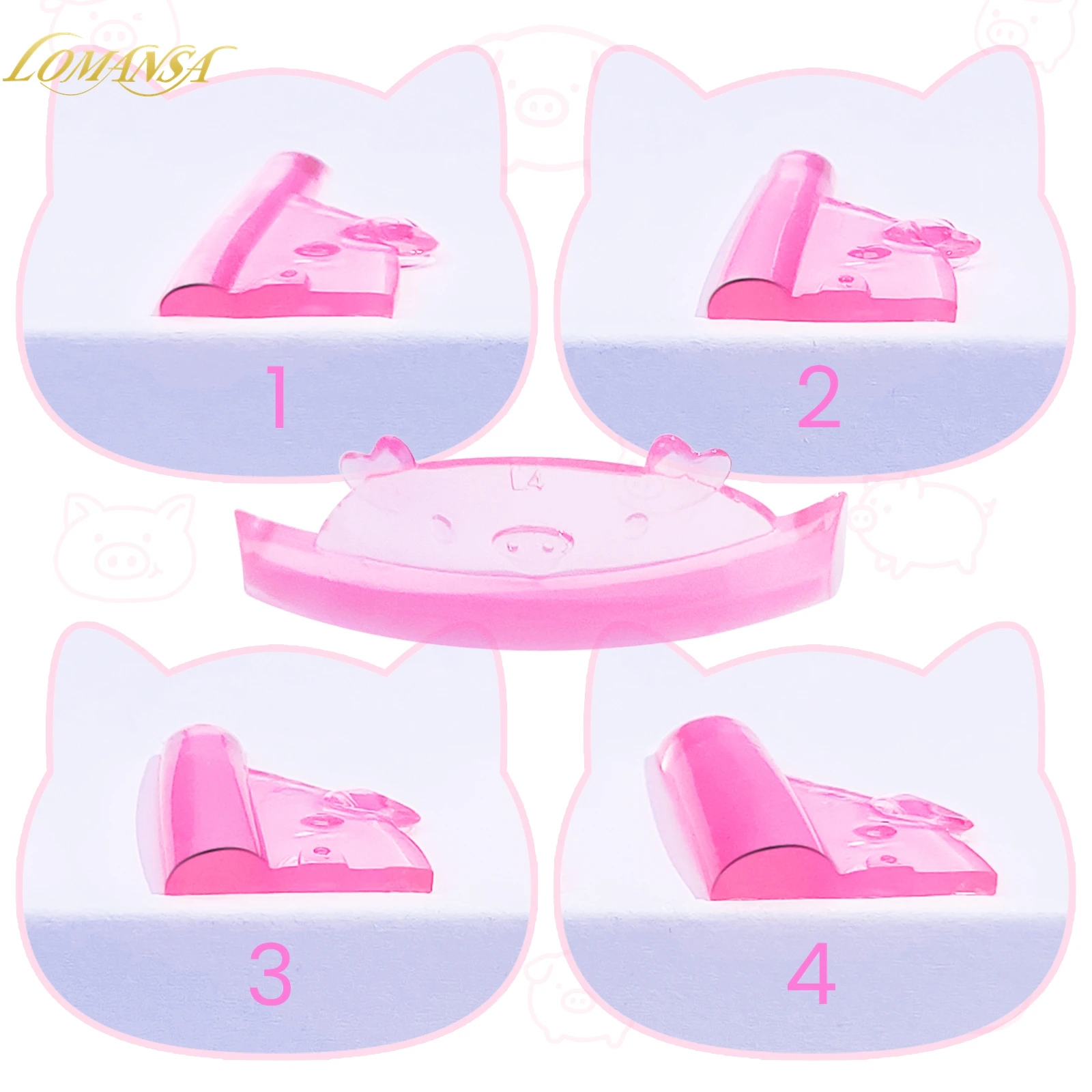 LOMANSA

1

2

L4

3

4