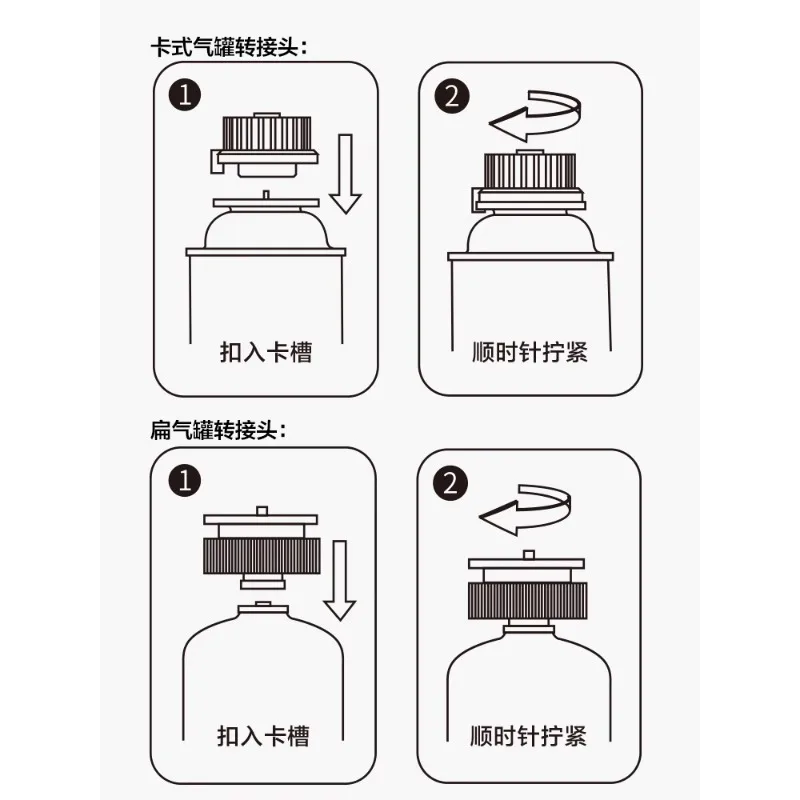 卡式气罐转接头：

1
扣入卡槽

2
顺时针拧紧

扁气罐转接头：

1
扣入卡槽

2
顺时针拧紧