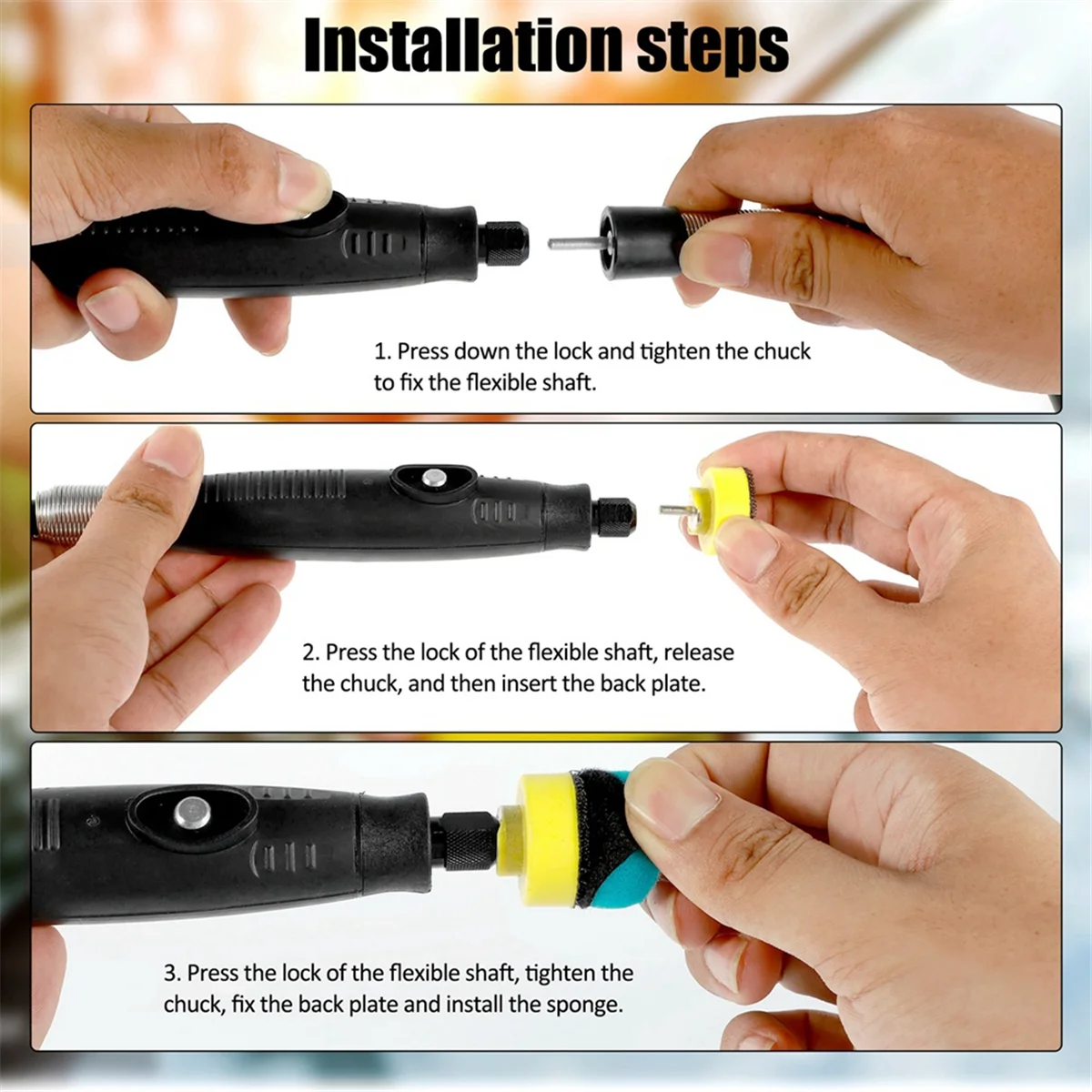 Installation steps

1. Press down the lock and tighten the chuck to fix the flexible shaft.

2. Press the lock of the flexible shaft, release the chuck, and then insert the back plate.

3. Press the lock of the flexible shaft, tighten the chuck, fix the back plate and install the sponge.