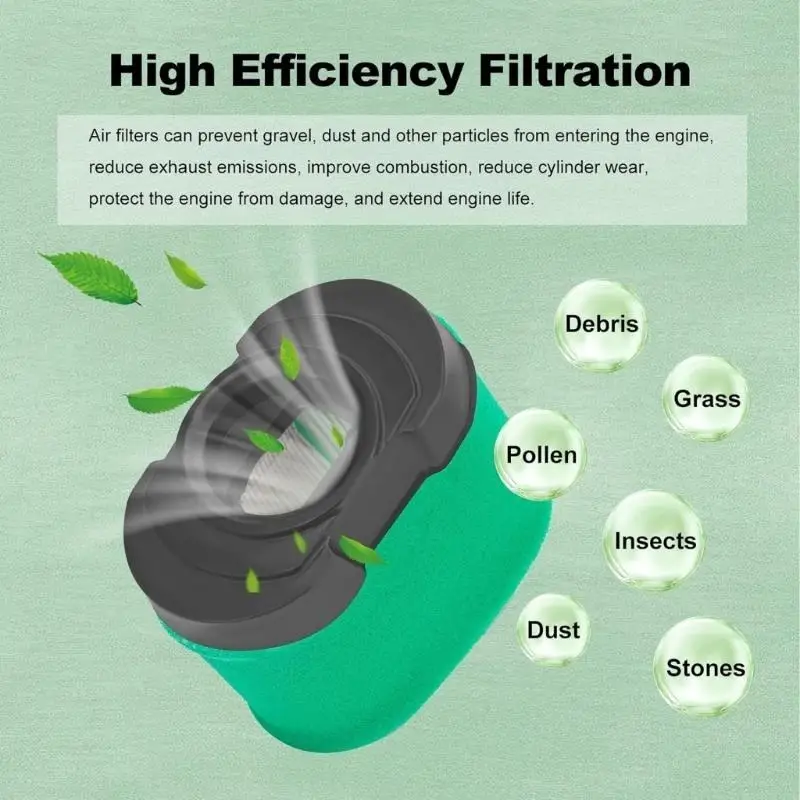 High Efficiency Filtration

Air filters can prevent gravel, dust and other particles from entering the engine, reduce exhaust emissions, improve combustion, reduce cylinder wear, protect the engine from damage, and extend engine life.

Debris

Grass

Pollen

Insects

Dust

Stones