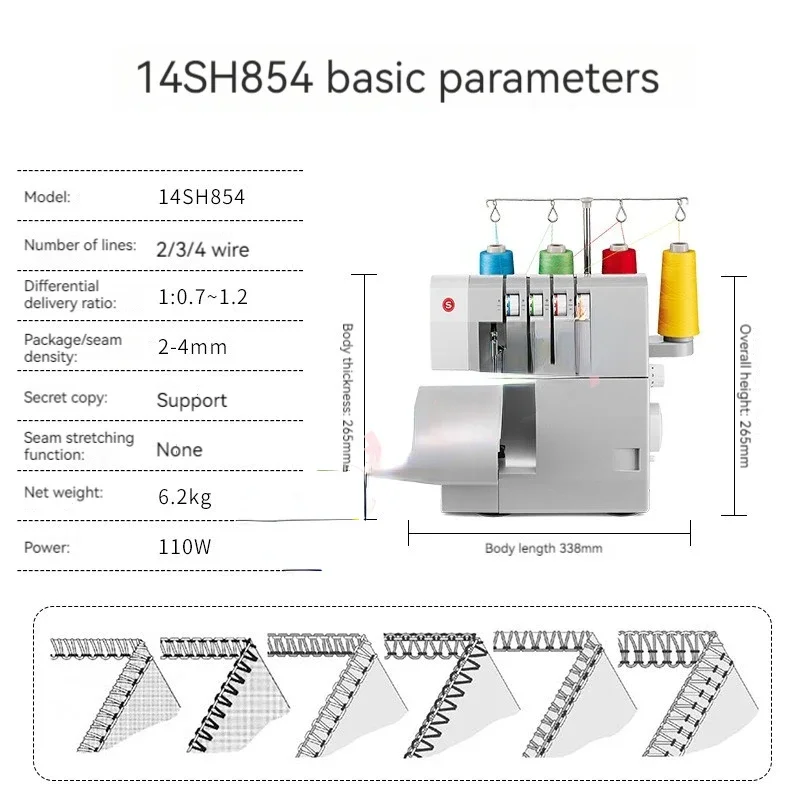 14SH854 basic parameters

| Model: | 14SH854 |
|---|---|
| Number of lines: | 2/3/4 wire |
| Differential delivery ratio: | 1:0.7~1.2 |
| Package/seam density: | 2-4mm |
| Secret copy: | Support |
| Seam stretching function: | None |
| Net weight: | 6.2kg |
| Power: | 110W |

Body thickness: 265mm

Overall height: 265mm

Body length 338mm