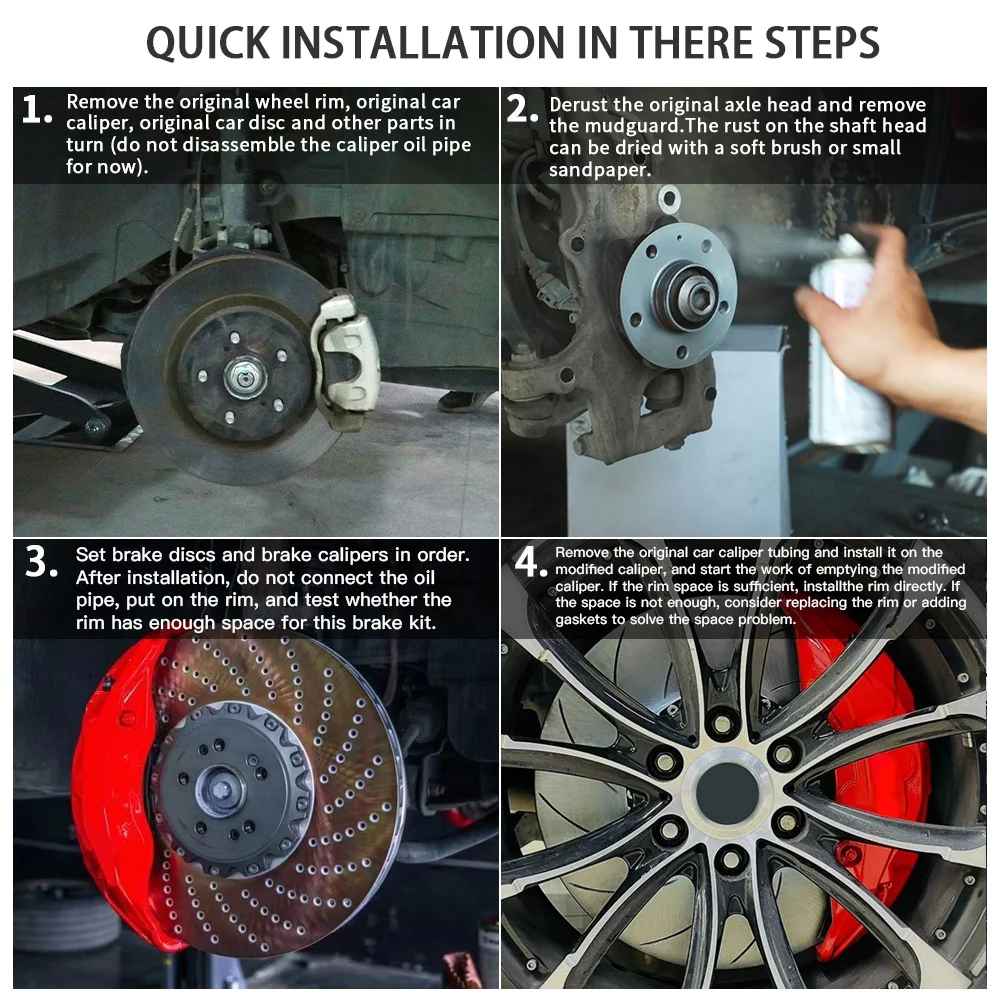 QUICK INSTALLATION IN THERE STEPS

1. Remove the original wheel rim, original car caliper, original car disc and other parts in turn (do not disassemble the caliper oil pipe for now).

2. Derust the original axle head and remove the mudguard.The rust on the shaft head can be dried with a soft brush or small sandpaper.

3. Set brake discs and brake calipers in order. After installation, do not connect the oil pipe, put on the rim, and test whether the rim has enough space for this brake kit.

4. Remove the original car caliper tubing and install it on the modified caliper, and start the work of emptying the modified caliper. If the rim space is sufficient, installthe rim directly. If the space is not enough, consider replacing the rim or adding gaskets to solve the space problem.