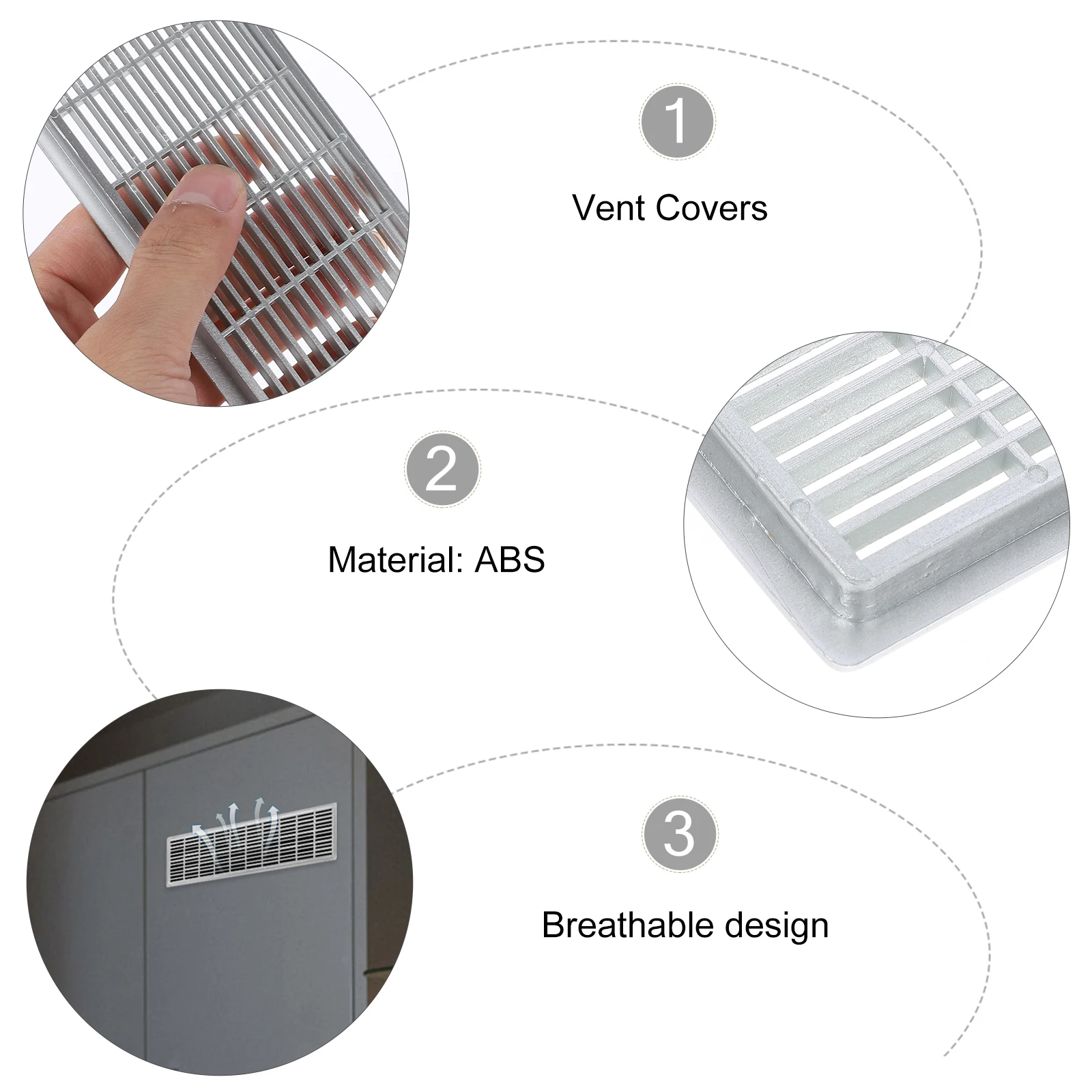 1

Vent Covers

2

Material: ABS

3

Breathable design