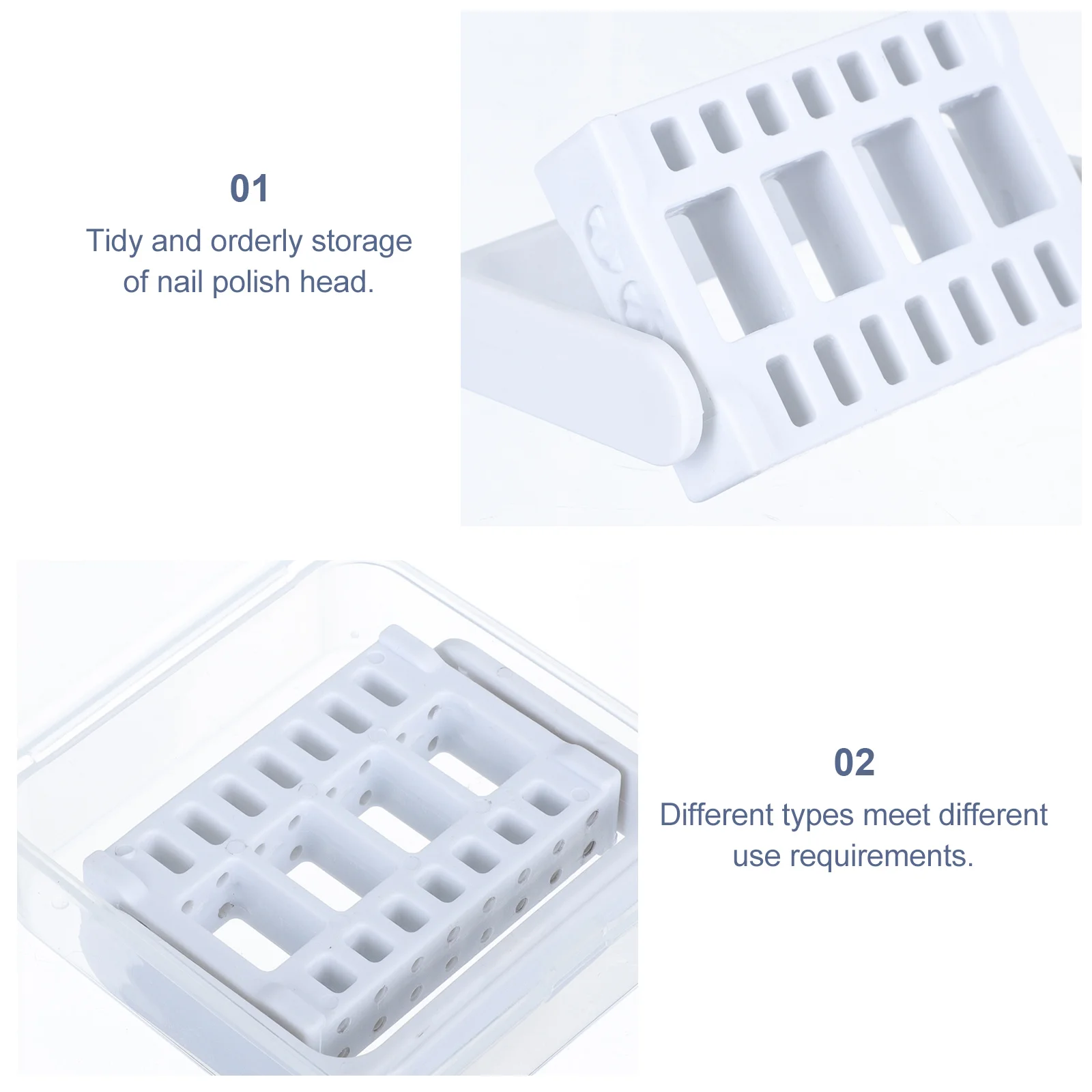 01

Tidy and orderly storage of nail polish head.

02

Different types meet different use requirements.