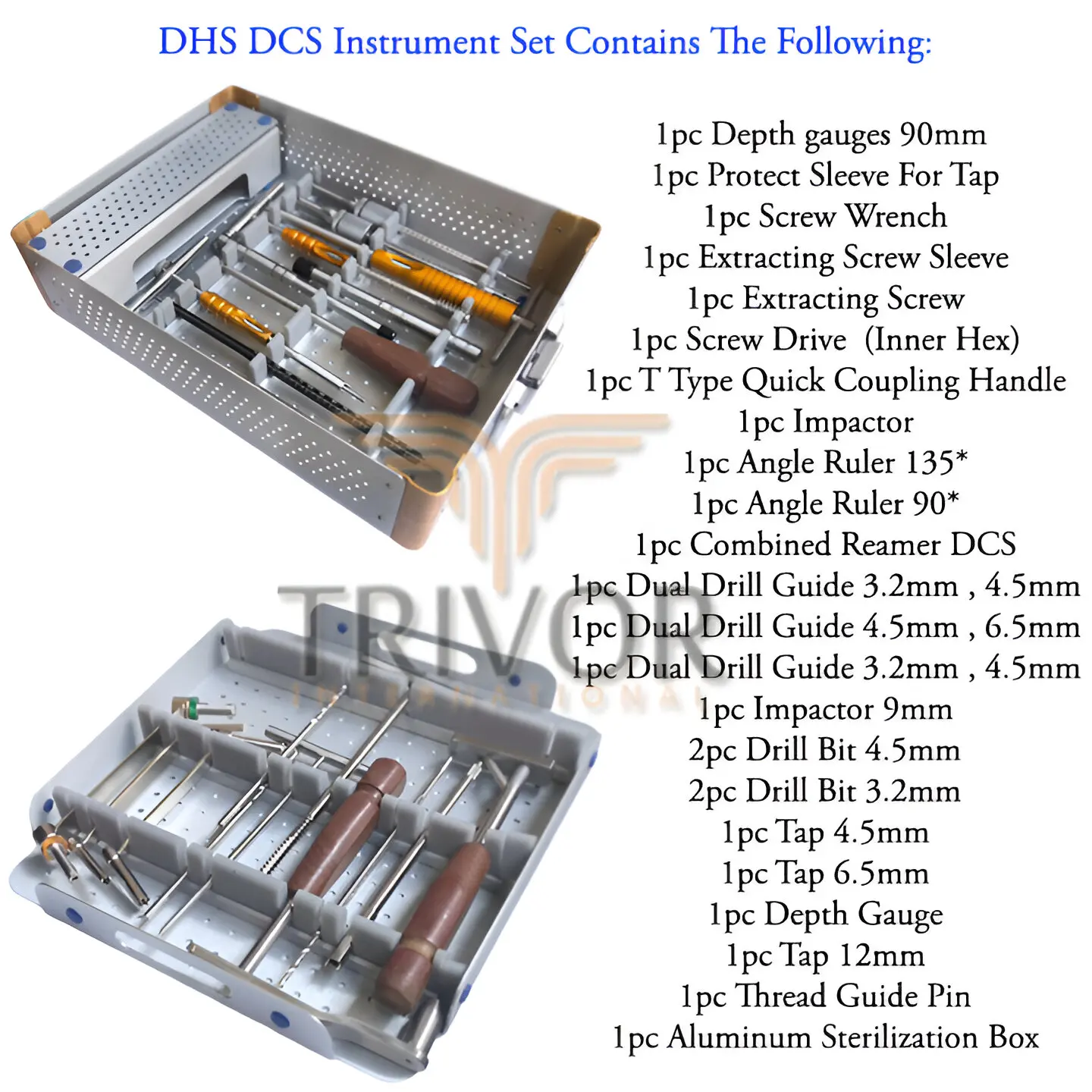 DHS DCS Instrument Set Contains The Following:

1pc Depth gauges 90mm
1pc Protect Sleeve For Tap
1pc Screw Wrench
1pc Extracting Screw Sleeve
1pc Extracting Screw
1pc Screw Drive (Inner Hex)
1pc T Type Quick Coupling Handle
1pc Impactor
1pc Angle Ruler 135*
1pc Angle Ruler 90*
1pc Combined Reamer DCS
1pc Dual Drill Guide 3.2mm , 4.5mm
1pc Dual Drill Guide 4.5mm , 6.5mm
1pc Dual Drill Guide 3.2mm , 4.5mm
1pc Impactor 9mm
2pc Drill Bit 4.5mm
2pc Drill Bit 3.2mm
1pc Tap 4.5mm
1pc Tap 6.5mm
1pc Depth Gauge
1pc Tap 12mm
1pc Thread Guide Pin
1pc Aluminum Sterilization Box

TRIVOR
INTERNATIONAL