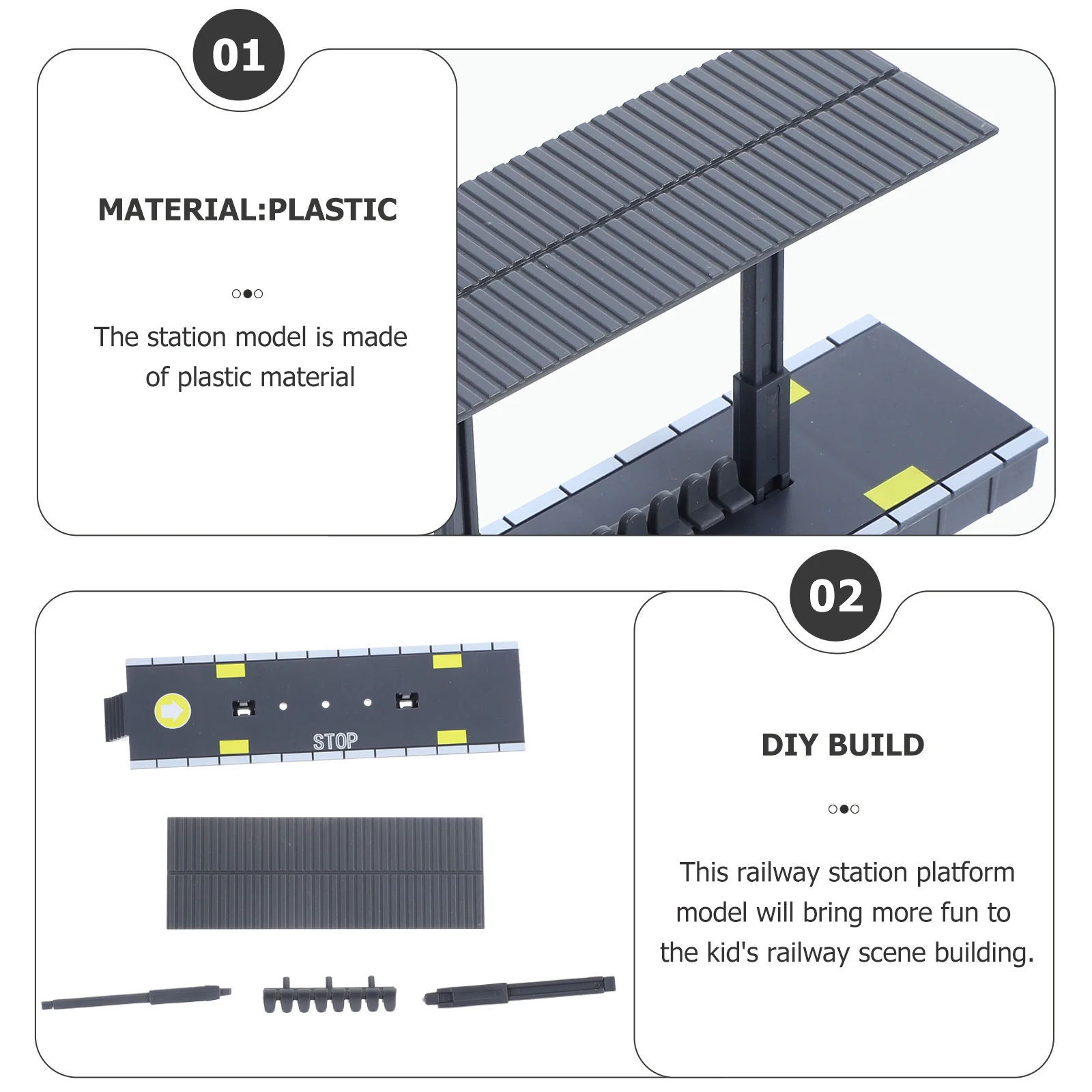 01

MATERIAL:PLASTIC

The station model is made of plastic material

02

STOP

DIY BUILD

This railway station platform model will bring more fun to the kid's railway scene building.