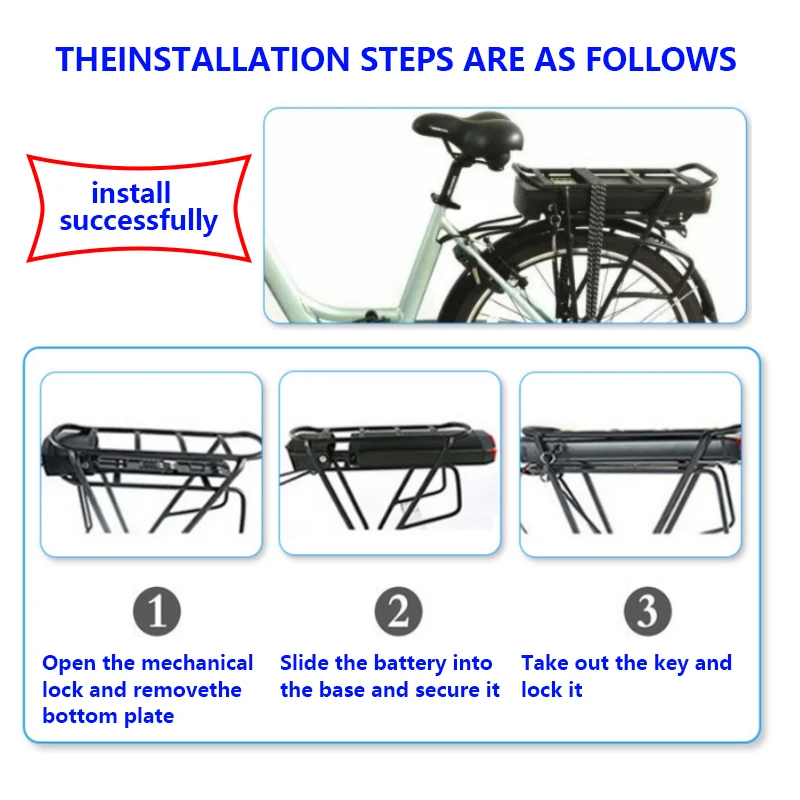 THEINSTALLATION STEPS ARE AS FOLLOWS

install successfully

1

Open the mechanical lock and removethe bottom plate

2

Slide the battery into the base and secure it

3

Take out the key and lock it