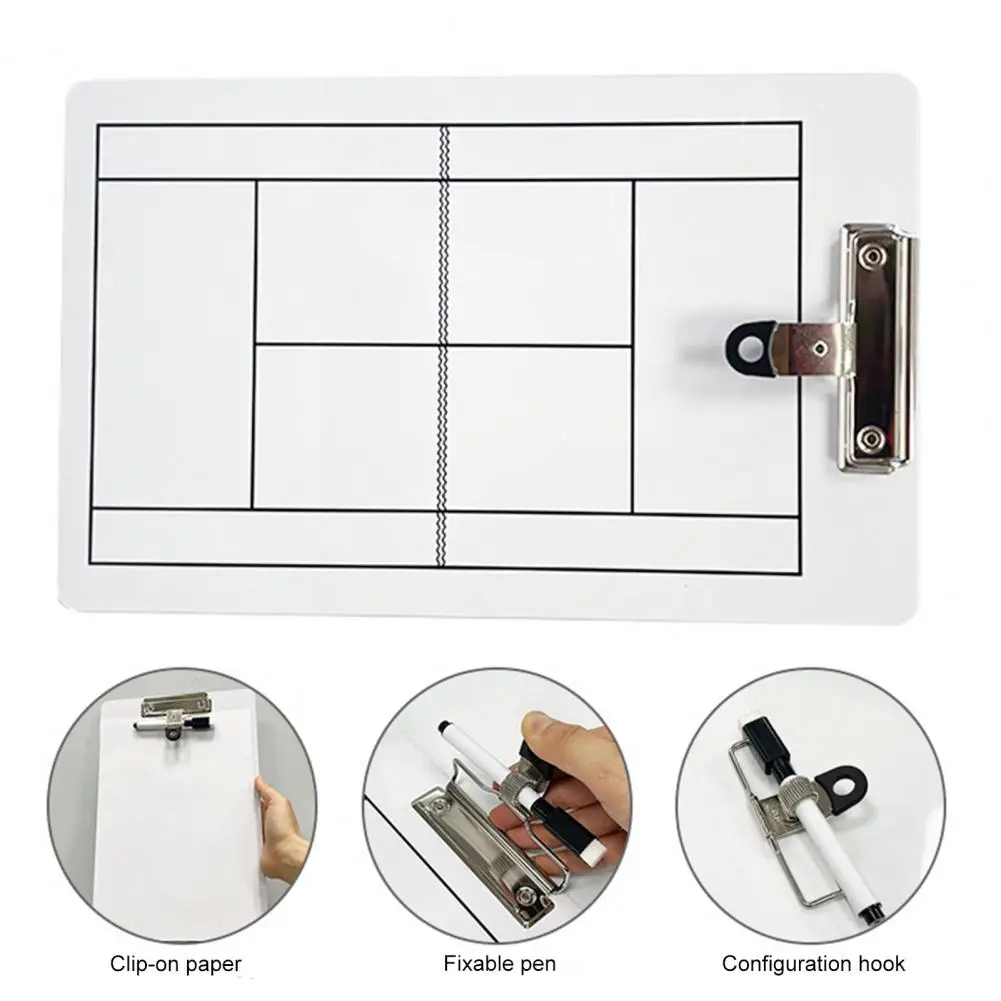 Clip-on paper

Fixable pen

Configuration hook