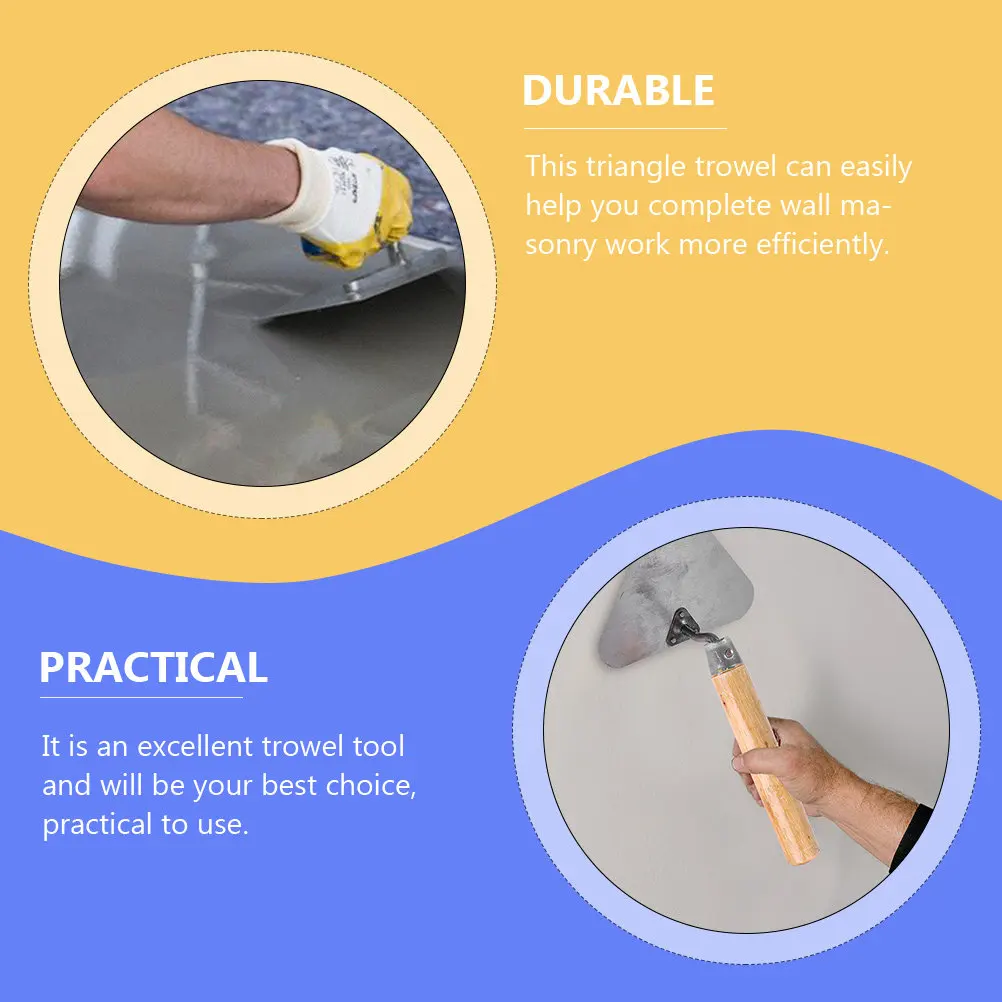 DURABLE

This triangle trowel can easily help you complete wall masonry work more efficiently.

PRACTICAL

It is an excellent trowel tool and will be your best choice, practical to use.