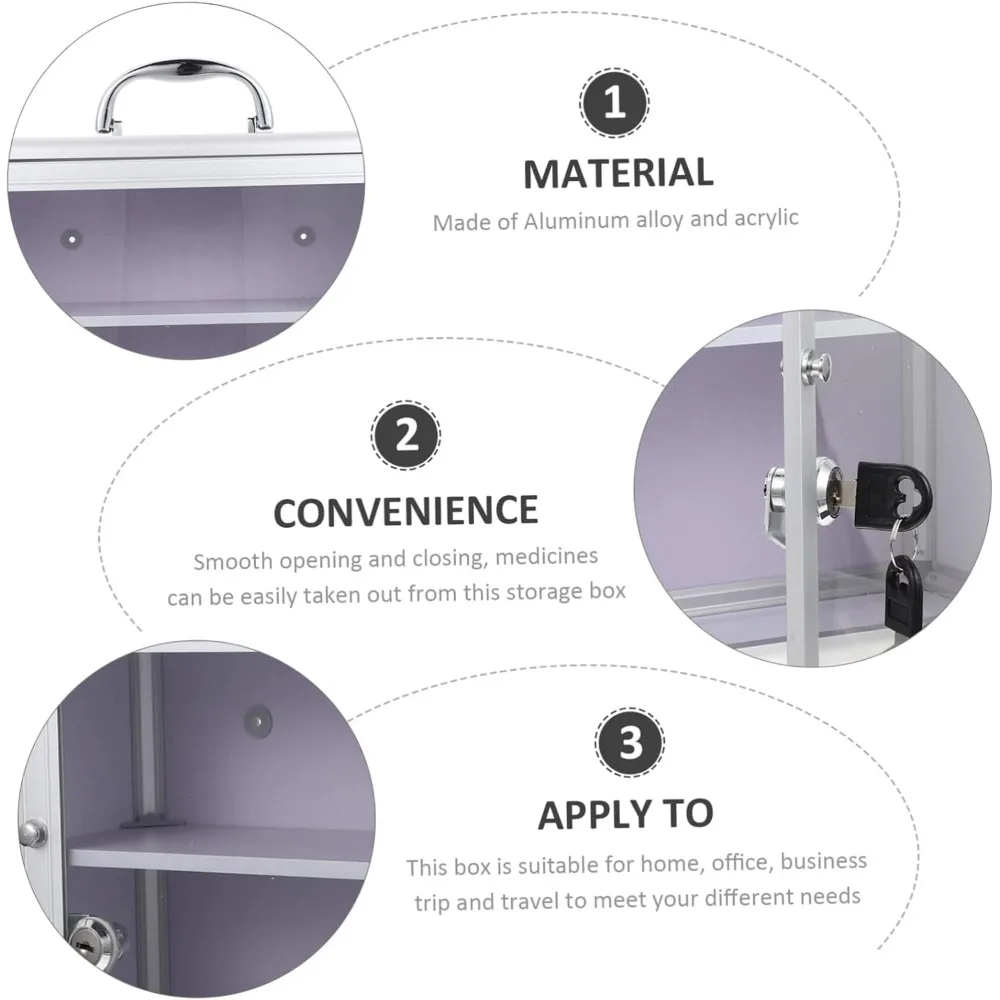 1

MATERIAL

Made of Aluminum alloy and acrylic

2

CONVENIENCE

Smooth opening and closing, medicines can be easily taken out from this storage box

3

APPLY TO

This box is suitable for home, office, business trip and travel to meet your different needs