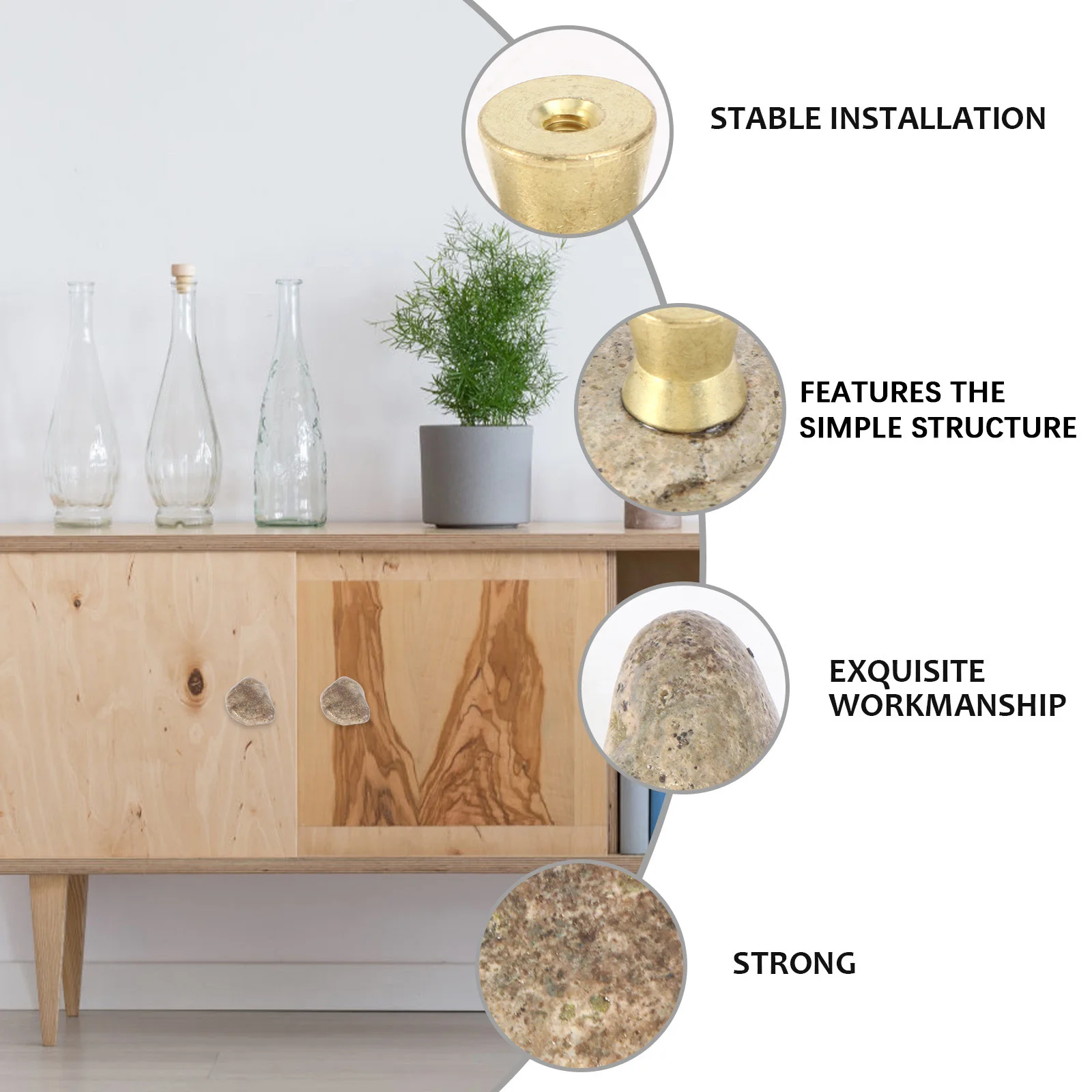 STABLE INSTALLATION

FEATURES THE SIMPLE STRUCTURE

EXQUISITE WORKMANSHIP

STRONG