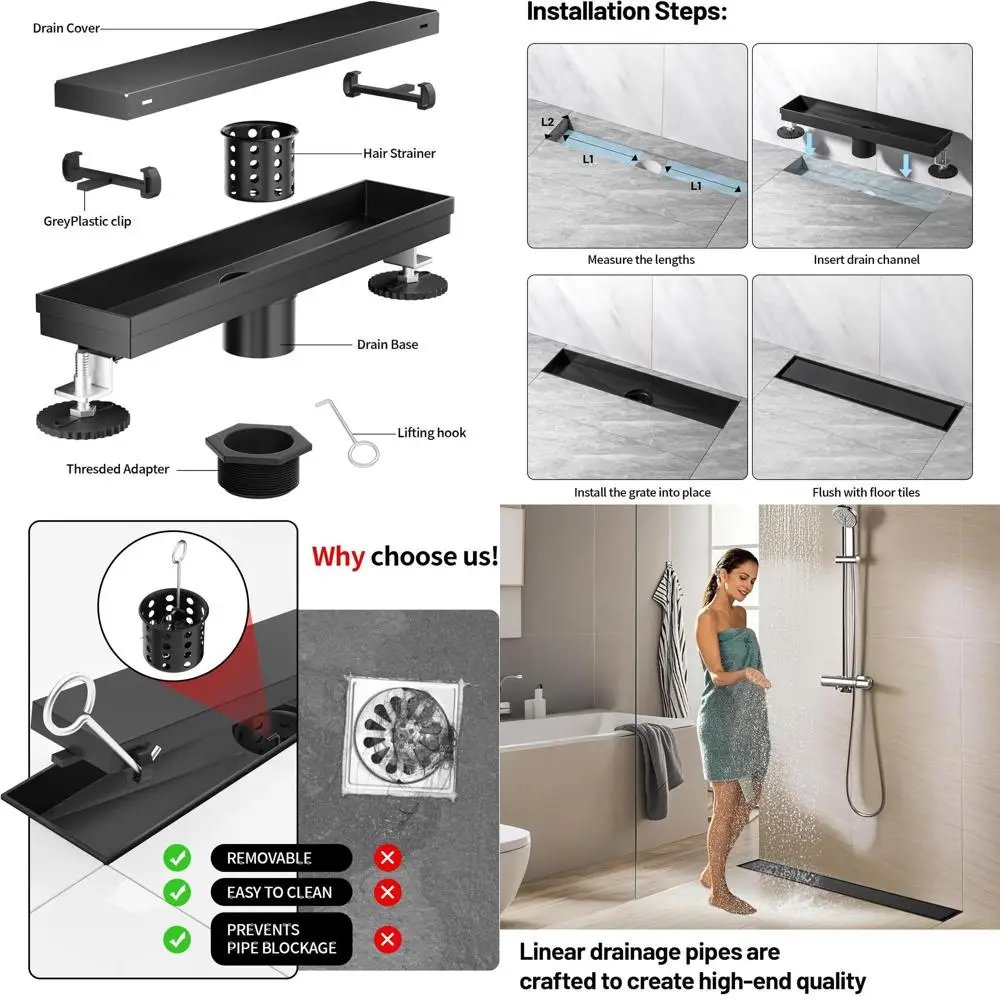 Drain Cover

Hair Strainer

GreyPlastic clip

Drain Base

Lifting hook

Thresded Adapter

Installation Steps:

L2
L1
L1

Measure the lengths

Insert drain channel

Install the grate into place

Flush with floor tiles

Why choose us!

REMOVABLE

EASY TO CLEAN

PREVENTS PIPE BLOCKAGE

Linear drainage pipes are crafted to create high-end quality