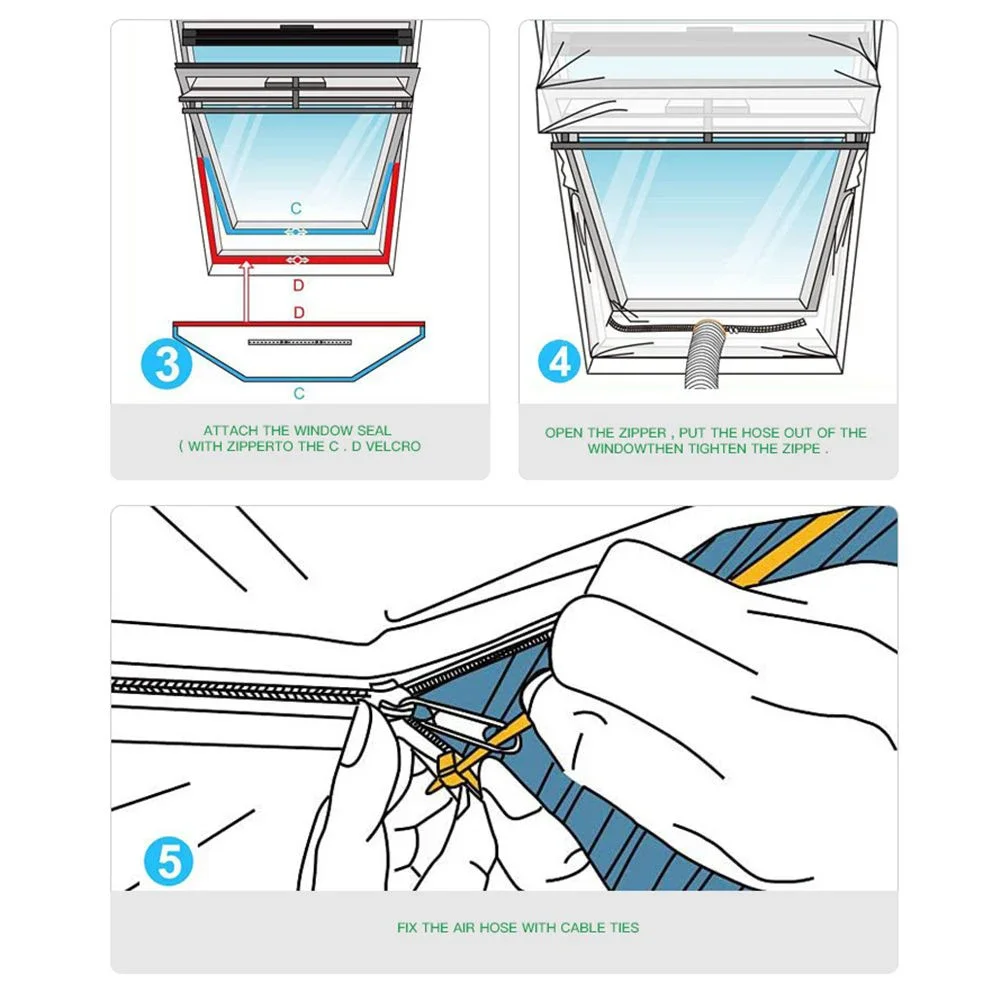 C

D

D

3

C

ATTACH THE WINDOW SEAL ( WITH ZIPPERTO THE C . D VELCRO

4

OPEN THE ZIPPER , PUT THE HOSE OUT OF THE WINDOWTHEN TIGHTEN THE ZIPPE .

5

FIX THE AIR HOSE WITH CABLE TIES