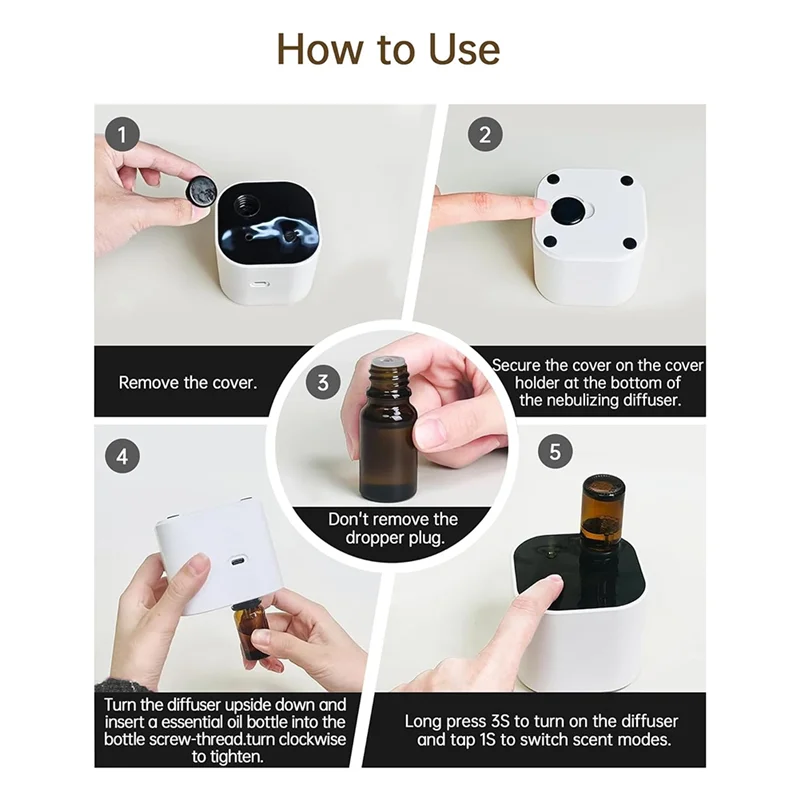 How to Use

1

Remove the cover.

2

Secure the cover on the cover holder at the bottom of the nebulizing diffuser.

3

Don't remove the dropper plug.

4

Turn the diffuser upside down and insert a essential oil bottle into the bottle screw-thread.turn clockwise to tighten.

5

Long press 3S to turn on the diffuser and tap 1S to switch scent modes.