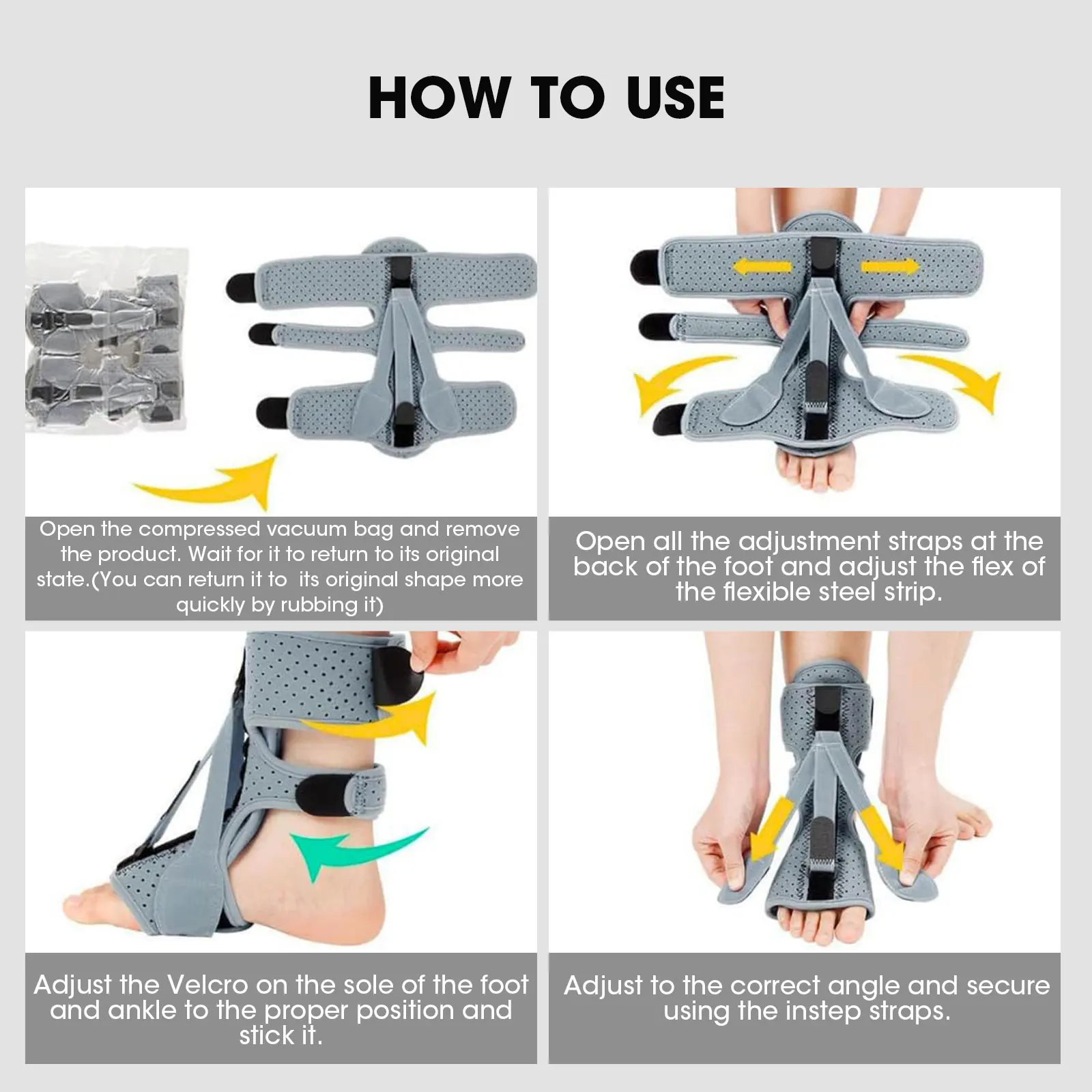 HOW TO USE

Open the compressed vacuum bag and remove the product. Wait for it to return to its original state.(You can return it to  its original shape more quickly by rubbing it)

Open all the adjustment straps at the back of the foot and adjust the flex of the flexible steel strip.

Adjust the Velcro on the sole of the foot and ankle to the proper position and stick it.

Adjust to the correct angle and secure using the instep straps.