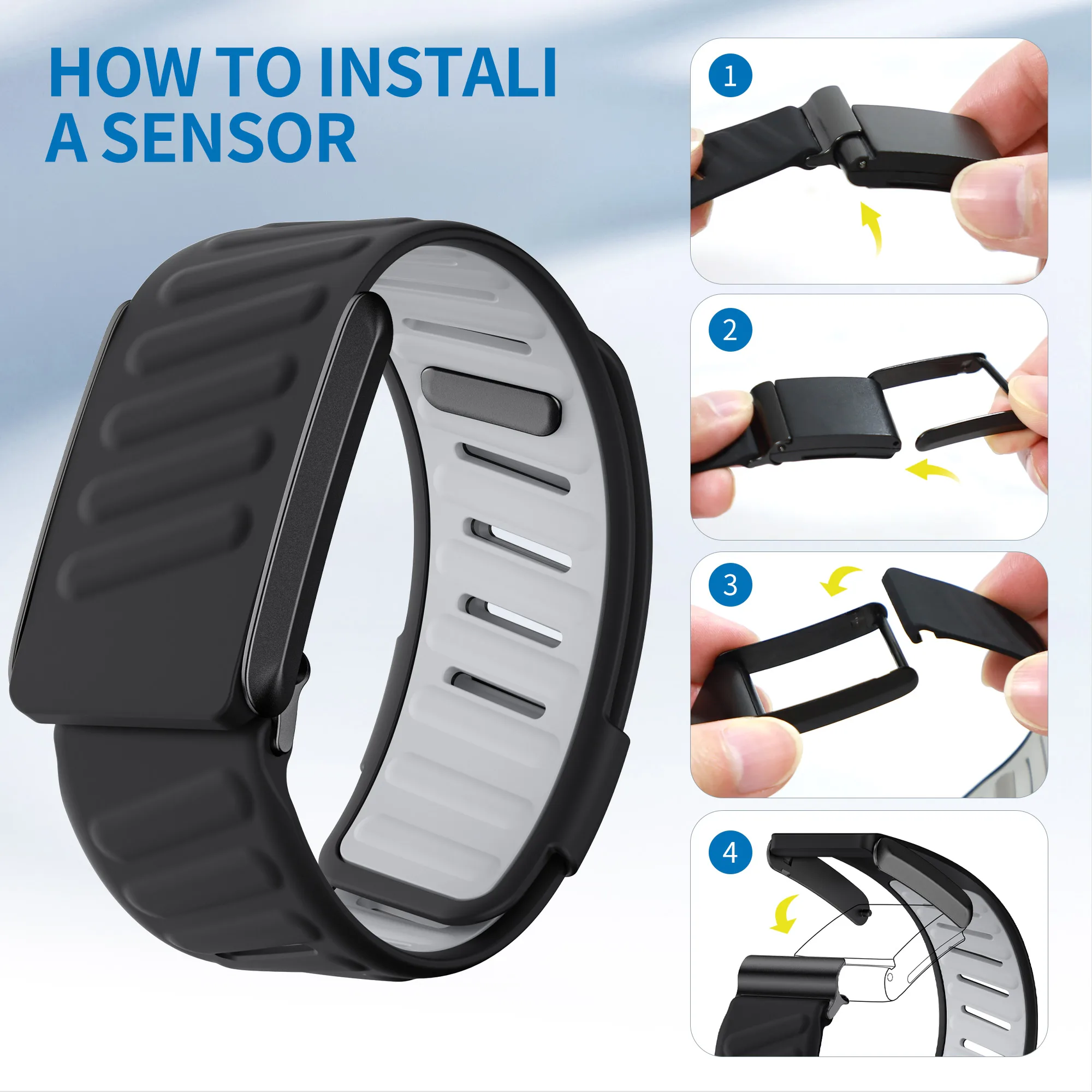 HOW TO INSTALI A SENSOR

1

2

3

4