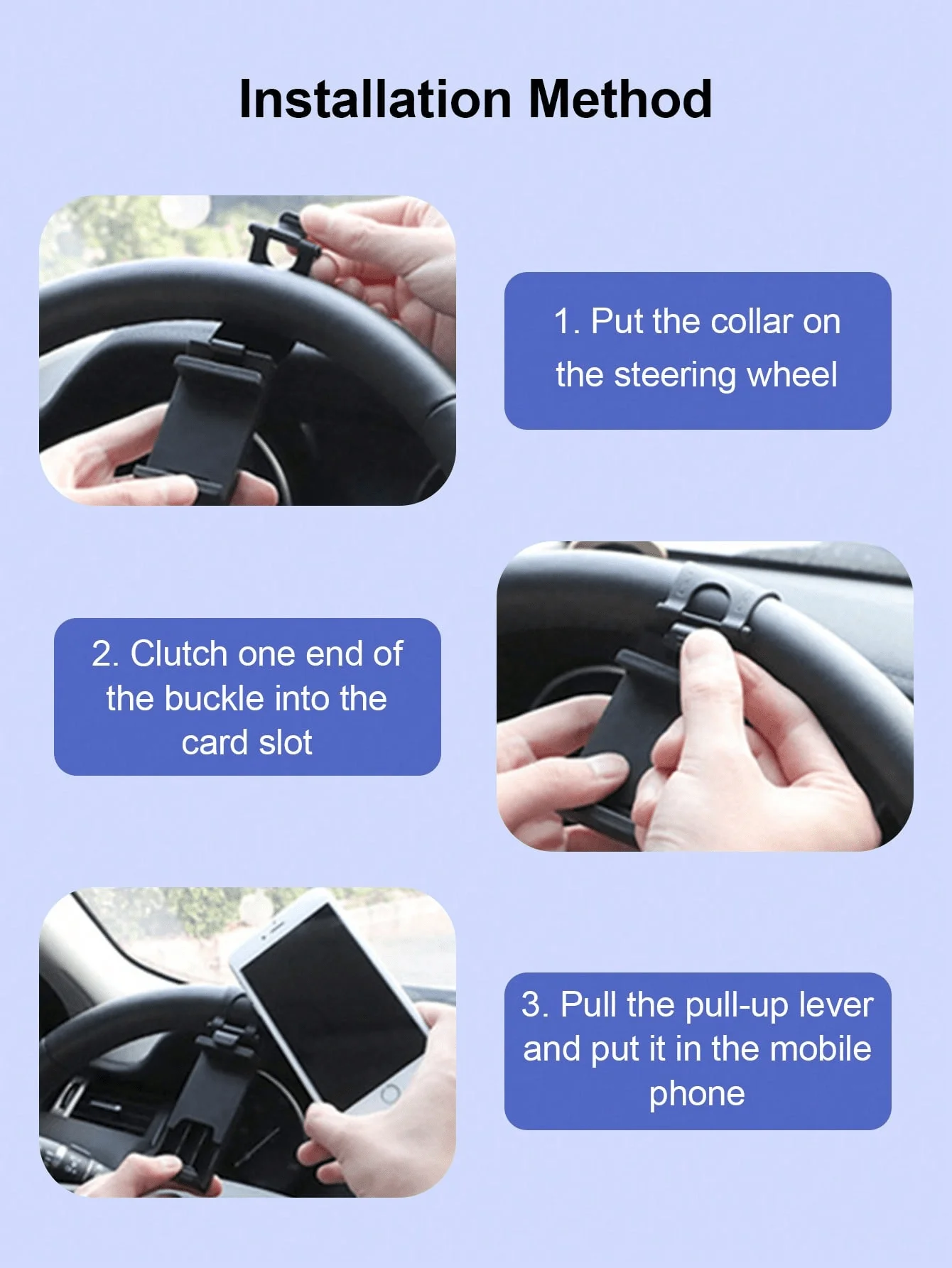 Installation Method

1. Put the collar on the steering wheel

2. Clutch one end of the buckle into the card slot

3. Pull the pull-up lever and put it in the mobile phone