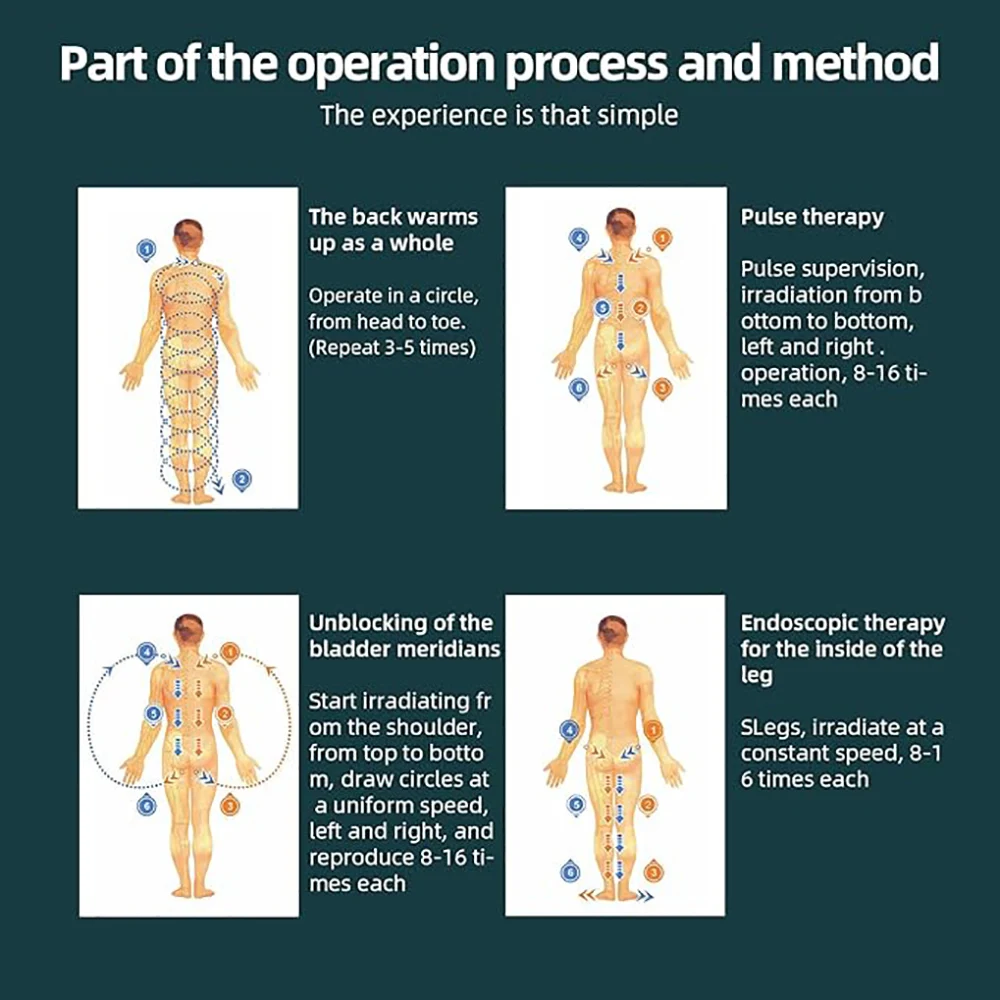 Part of the operation process and method

The experience is that simple

1

2

The back warms up as a whole

Operate in a circle, from head to toe. (Repeat 3-5 times)

4

1

5

2

6

3

Pulse therapy

Pulse supervision, irradiation from b ottom to bottom, left and right . operation, 8-16 times each

4

1

5

2

6

3

Unblocking of the bladder meridians

Start irradiating fr om the shoulder, from top to botto m, draw circles at a uniform speed, left and right, and reproduce 8-16 times each

4

1

5

2

6

3

Endoscopic therapy for the inside of the leg

SLegs, irradiate at a constant speed, 8-1 6 times each