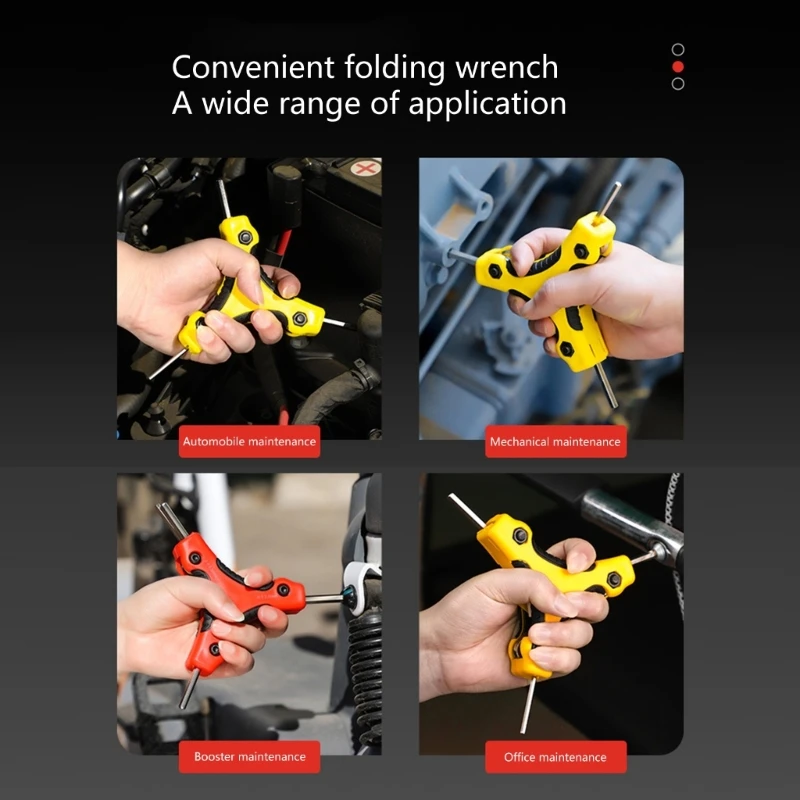 Convenient folding wrench
A wide range of application

Automobile maintenance

Mechanical maintenance

Booster maintenance

Office maintenance