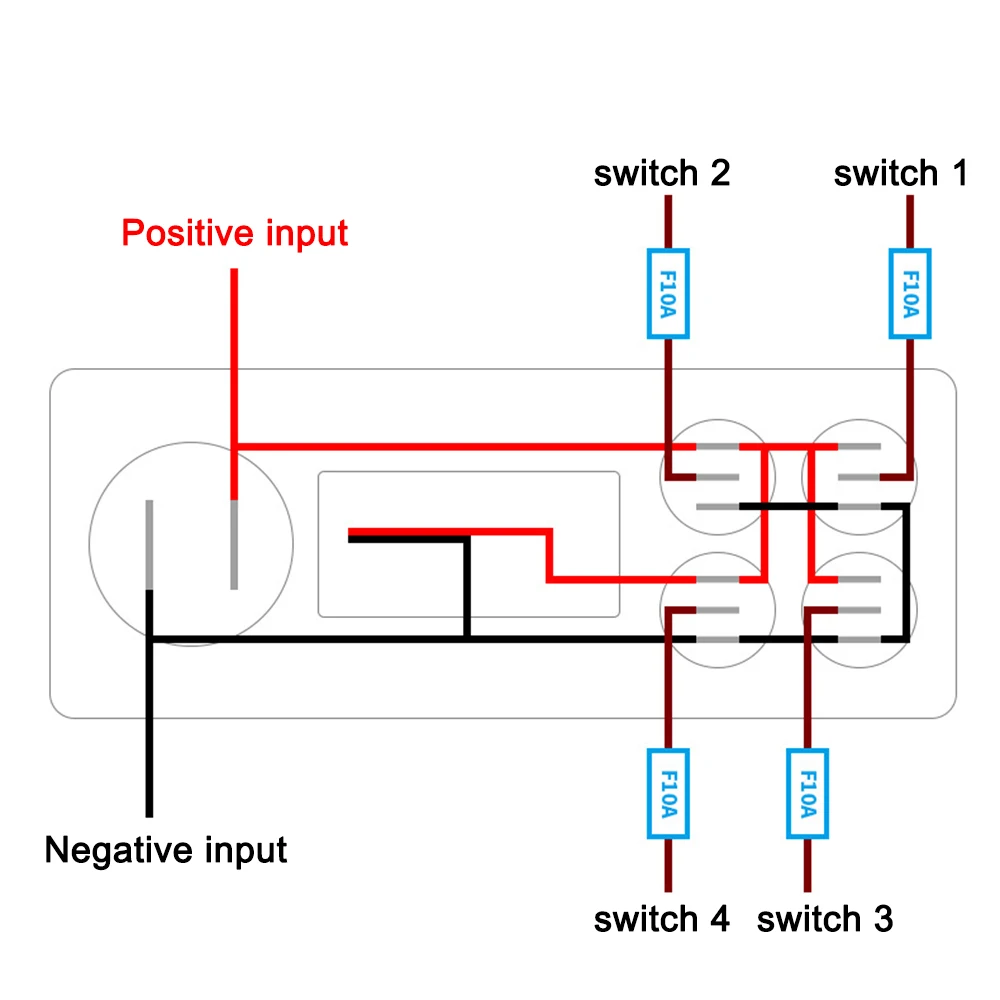 switch 2
switch 1
Positive input
F10A
F10A
F10A
F10A
Negative input
switch 4
switch 3