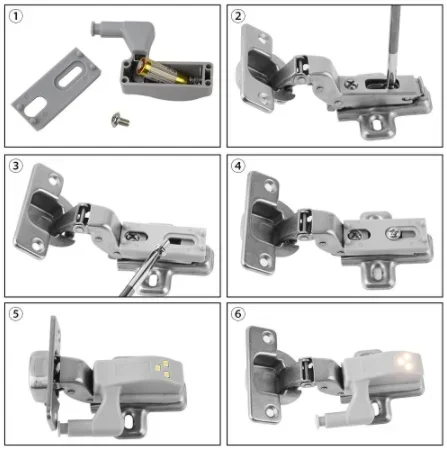 ①

②

③

④

⑤

⑥