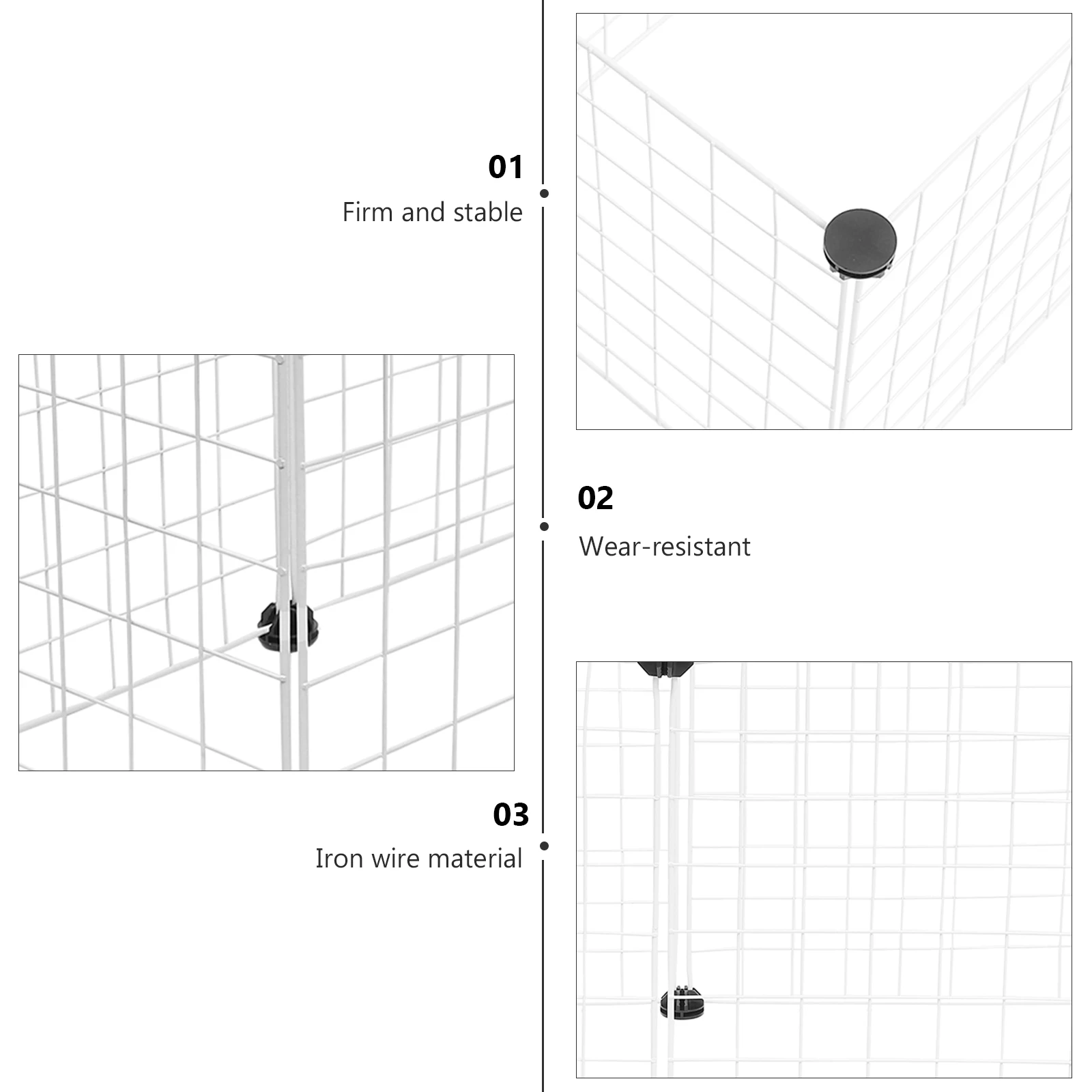 01
Firm and stable

02
Wear-resistant

03
Iron wire material