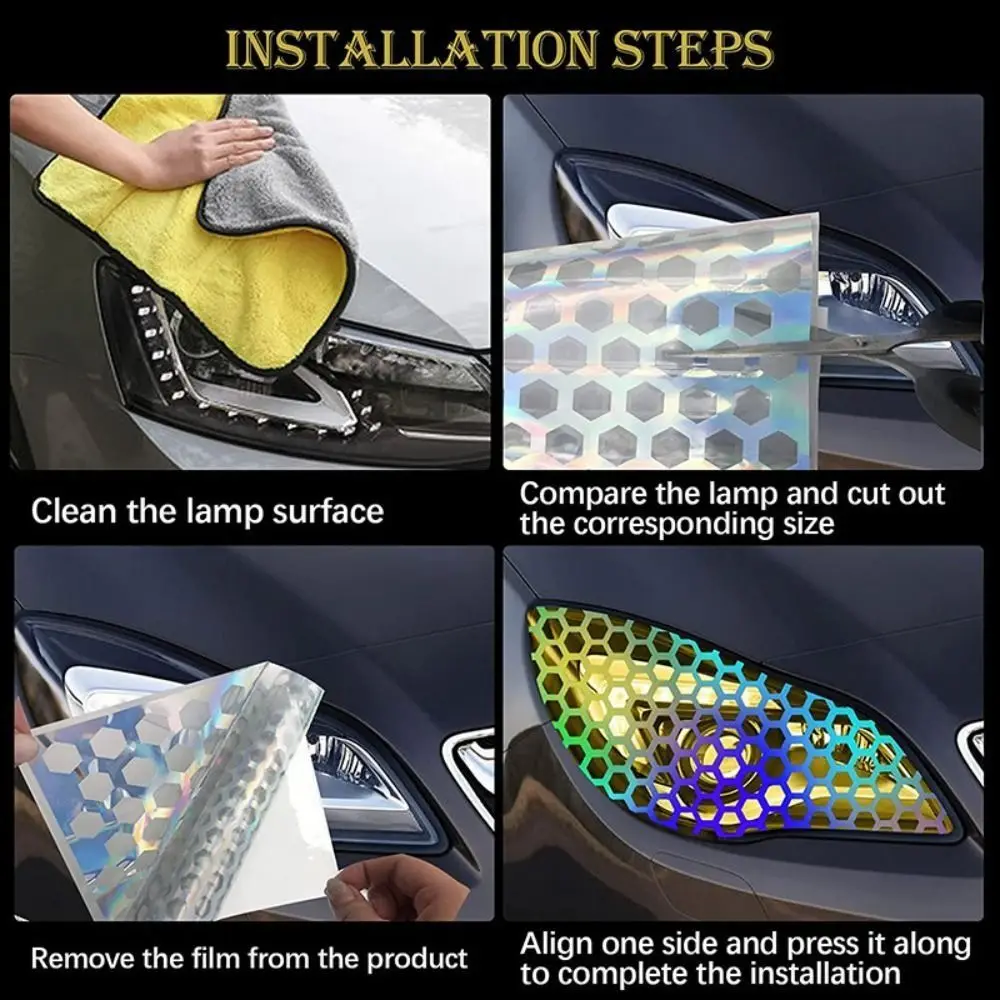 INSTALLATION STEPS

Clean the lamp surface

Compare the lamp and cut out the corresponding size

Remove the film from the product

Align one side and press it along to complete the installation