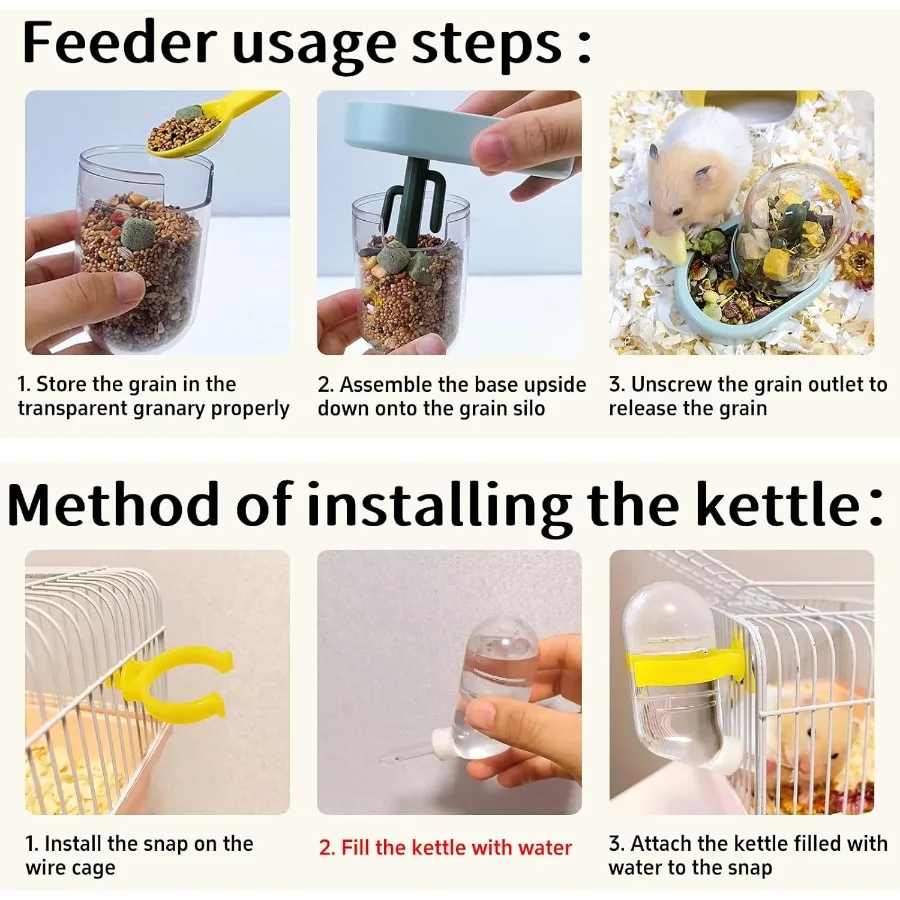 Feeder usage steps :

1. Store the grain in the transparent granary properly

2. Assemble the base upside down onto the grain silo

3. Unscrew the grain outlet to release the grain

Method of installing the kettle:

1. Install the snap on the wire cage

2. Fill the kettle with water

3. Attach the kettle filled with water to the snap