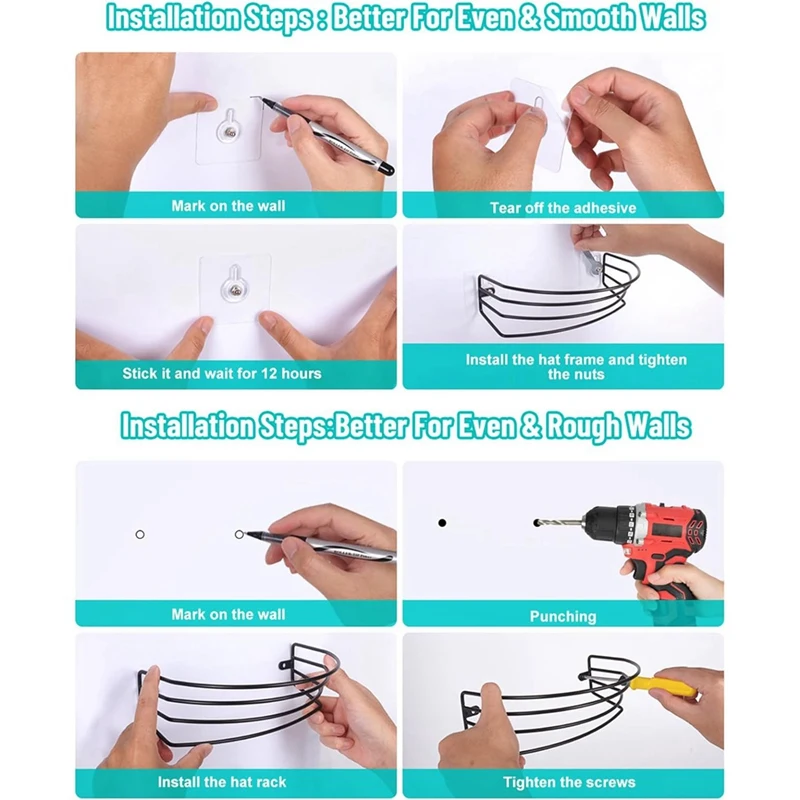 Installation Steps : Better For Even & Smooth Walls

Mark on the wall

Tear off the adhesive

Stick it and wait for 12 hours

Install the hat frame and tighten the nuts

Installation Steps:Better For Even & Rough Walls

Mark on the wall

Punching

Install the hat rack

Tighten the screws