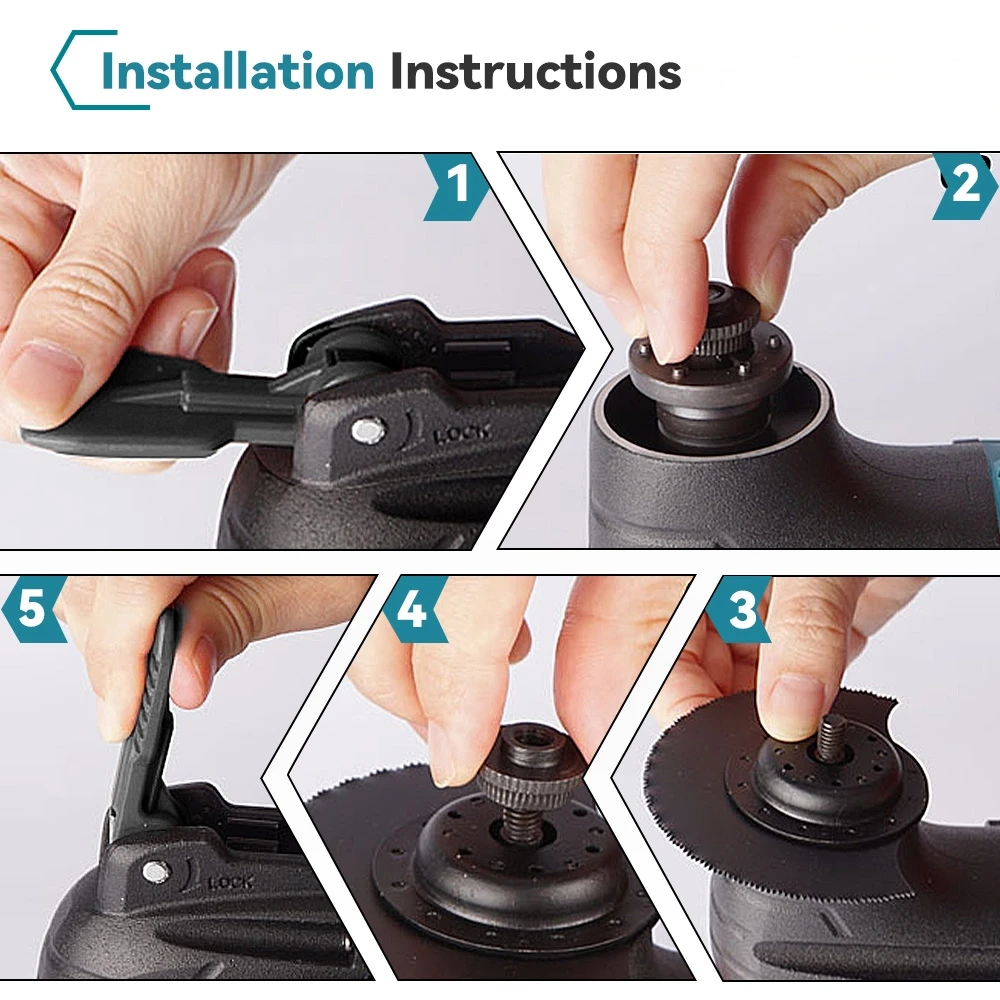 Installation Instructions

1

LOCK

2

5

LOCK

4

3