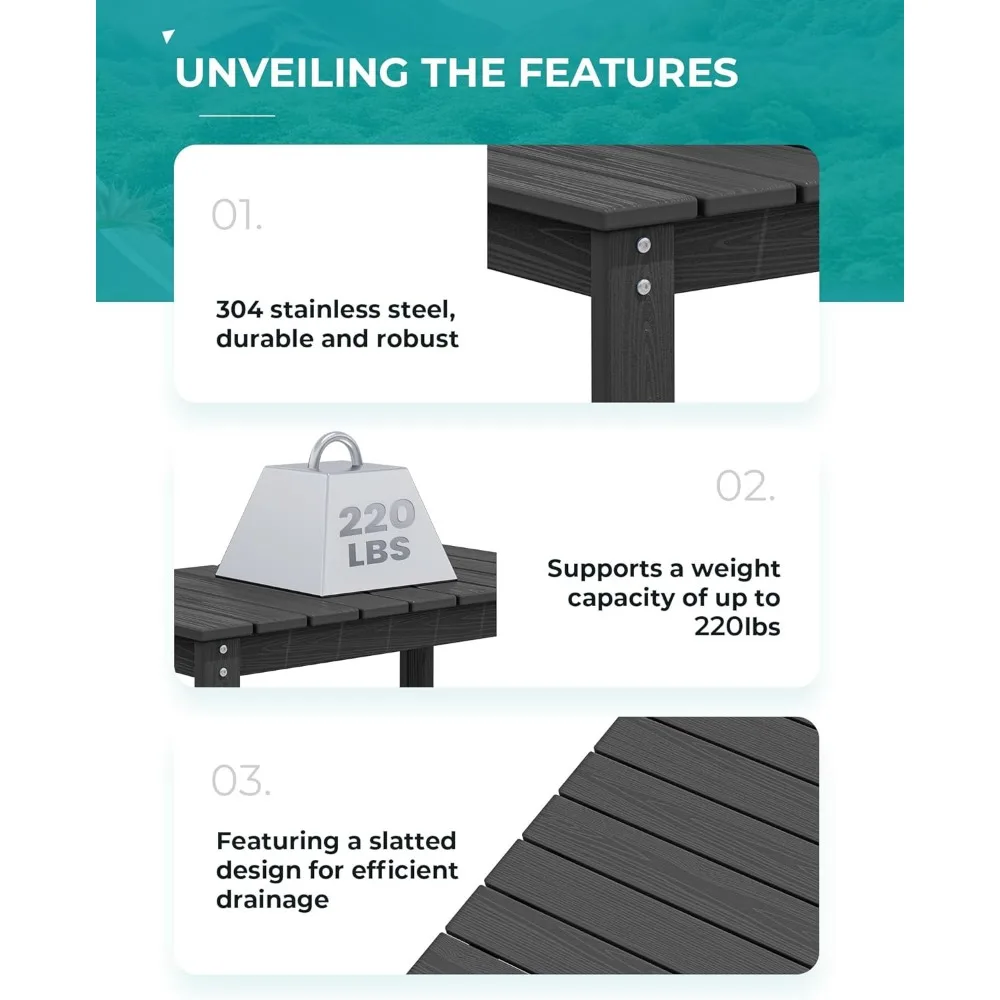 UNVEILING THE FEATURES

01.

304 stainless steel, durable and robust

220 LBS

02.

Supports a weight capacity of up to 220lbs

03.

Featuring a slatted design for efficient drainage