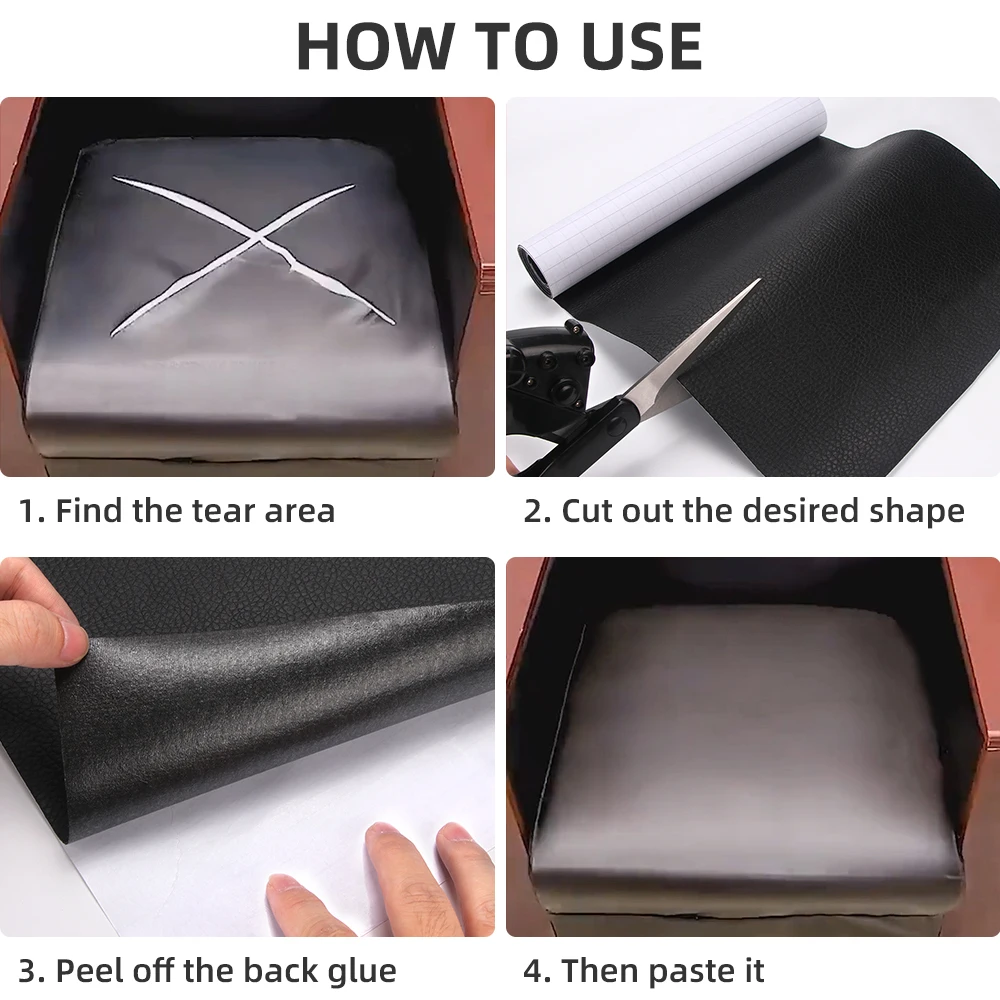 HOW TO USE

1. Find the tear area

2. Cut out the desired shape

3. Peel off the back glue

4. Then paste it