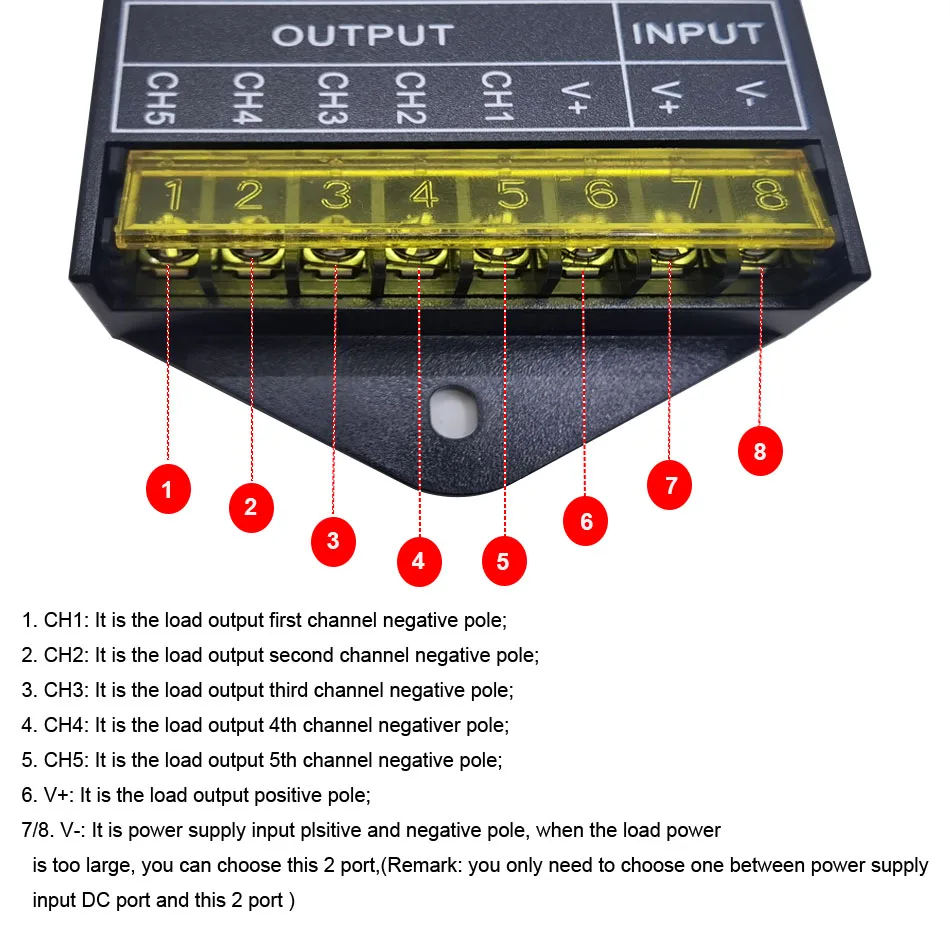 OUTPUT
INPUT
CH5 CH4 CH3 CH2 CH1 V+
V+ V-

1 2 3 4 5 6 7 8

1
2
3
4
5
6
7
8

1. CH1: It is the load output first channel negative pole;
2. CH2: It is the load output second channel negative pole;
3. CH3: It is the load output third channel negative pole;
4. CH4: It is the load output 4th channel negativer pole;
5. CH5: It is the load output 5th channel negative pole;
6. V+: It is the load output positive pole;
7/8. V-: It is power supply input plsitive and negative pole, when the load power is too large, you can choose this 2 port,(Remark: you only need to choose one between power supply input DC port and this 2 port )