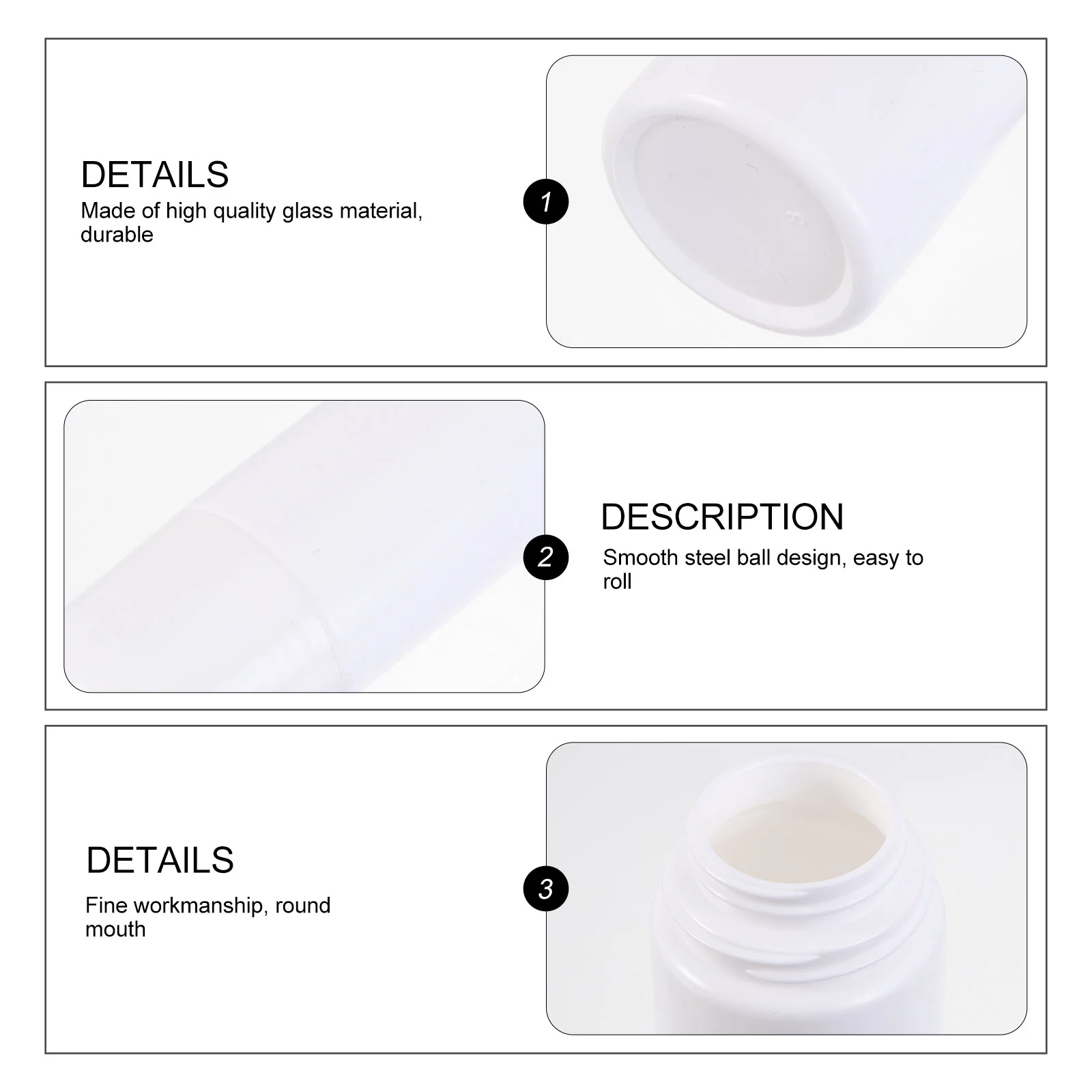 DETAILS
Made of high quality glass material, durable

1

2

DESCRIPTION
Smooth steel ball design, easy to roll

DETAILS
Fine workmanship, round mouth

3