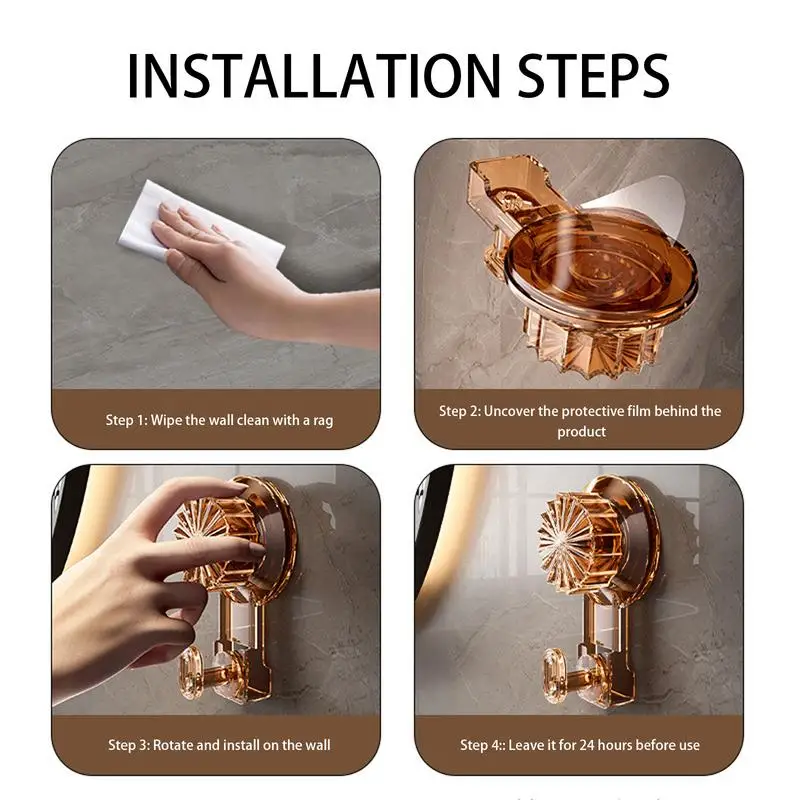 INSTALLATION STEPS

Step 1: Wipe the wall clean with a rag

Step 2: Uncover the protective film behind the product

Step 3: Rotate and install on the wall

Step 4:: Leave it for 24 hours before use