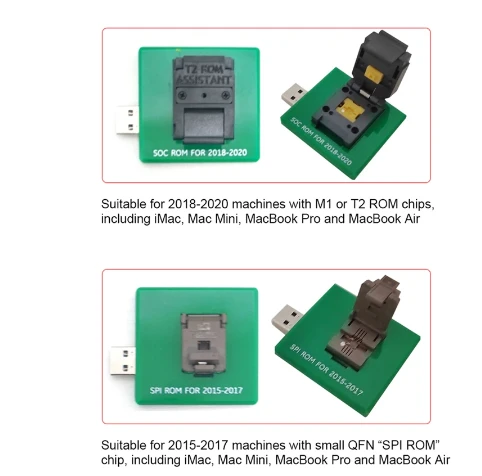 T2 ROM ASSISTANT

SOC ROM FOR 2018-2020

SOC ROM FOR 2018-2020

Suitable for 2018-2020 machines with M1 or T2 ROM chips, including iMac, Mac Mini, MacBook Pro and MacBook Air

SPI ROM FOR 2015-2017

SPI ROM FOR 2015-2017

Suitable for 2015-2017 machines with small QFN “SPI ROM” chip, including iMac, Mac Mini, MacBook Pro and MacBook Air