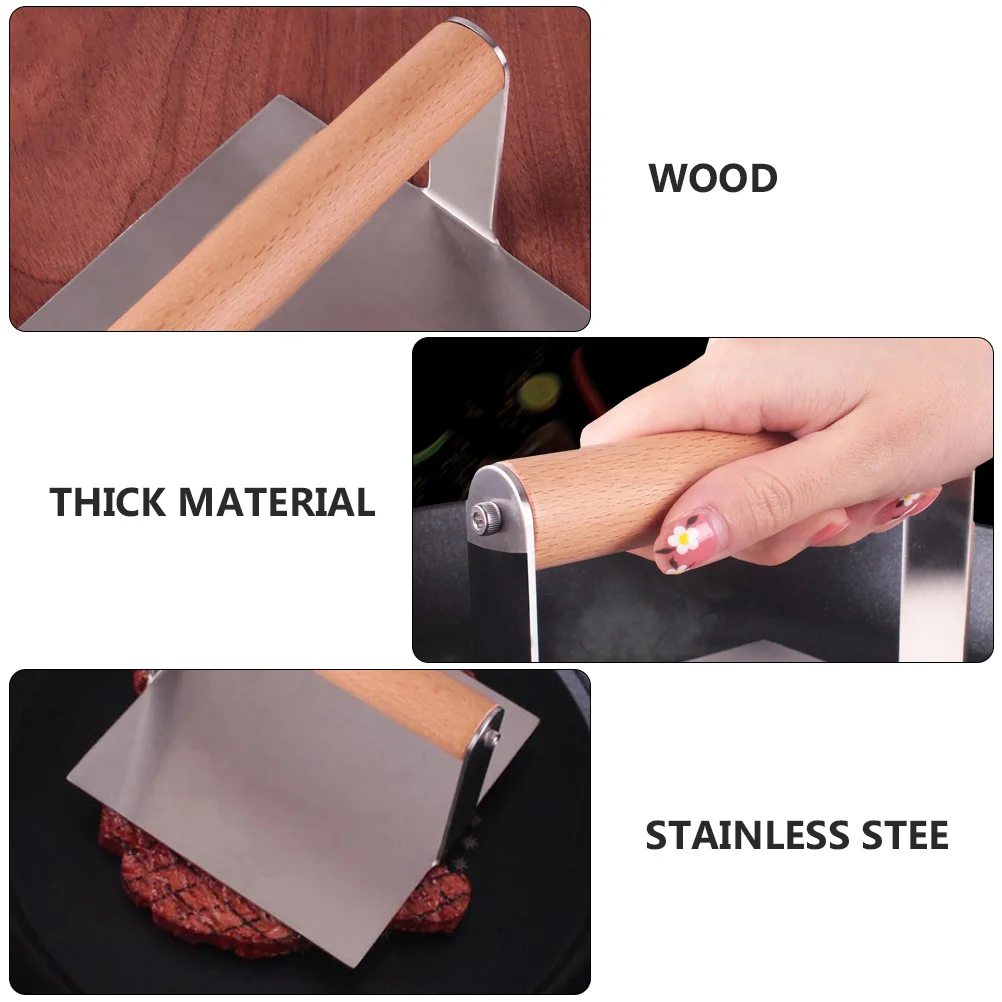 WOOD

THICK MATERIAL

STAINLESS STEE