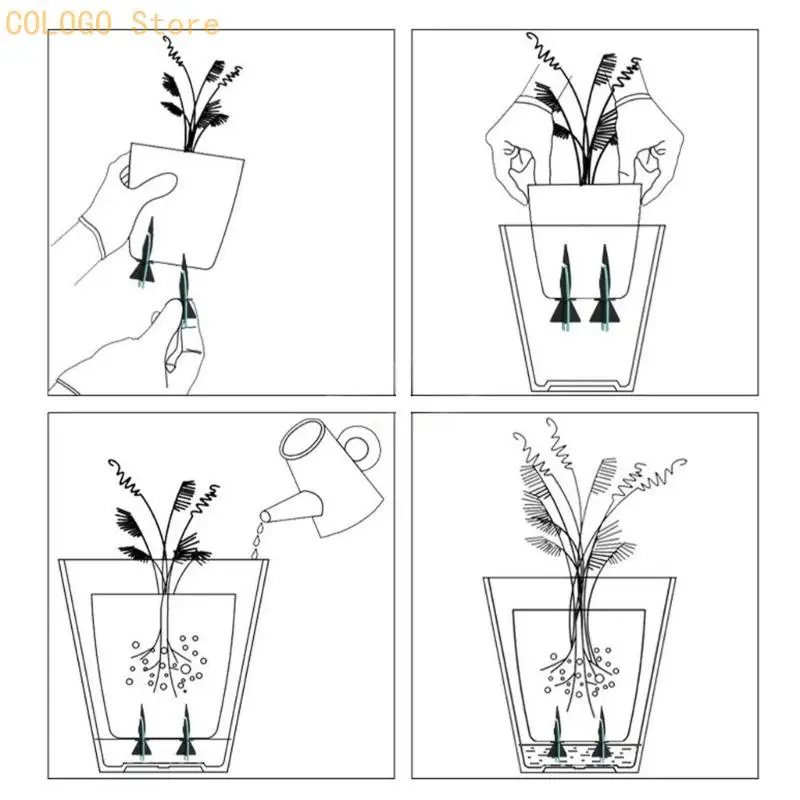 COLOGO Store