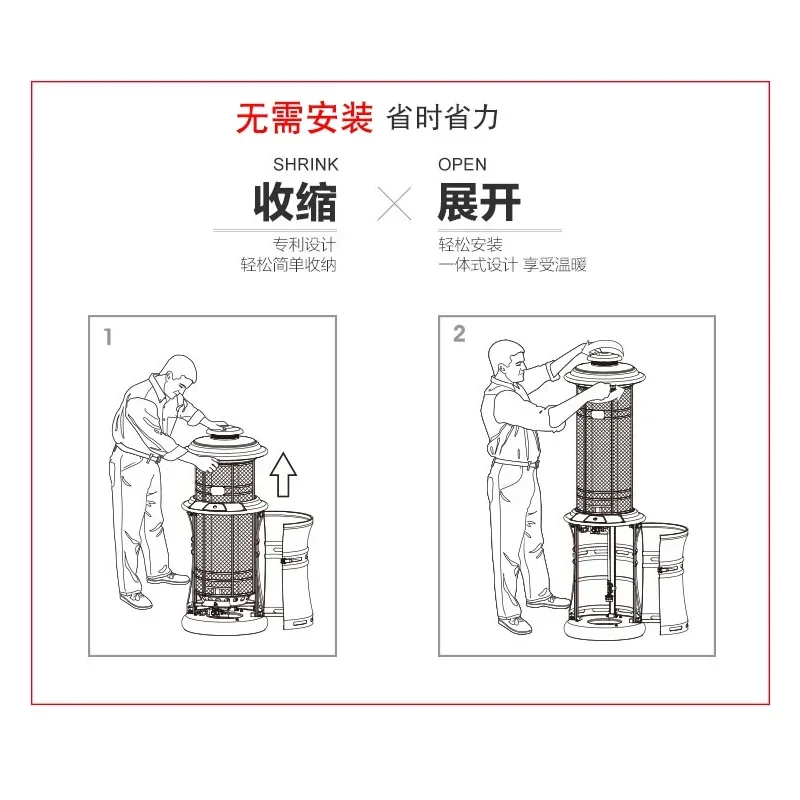 无需安装 省时省力

SHRINK
收缩
专利设计
轻松简单收纳

OPEN
展开
轻松安装
一体式设计 享受温暖

1

2