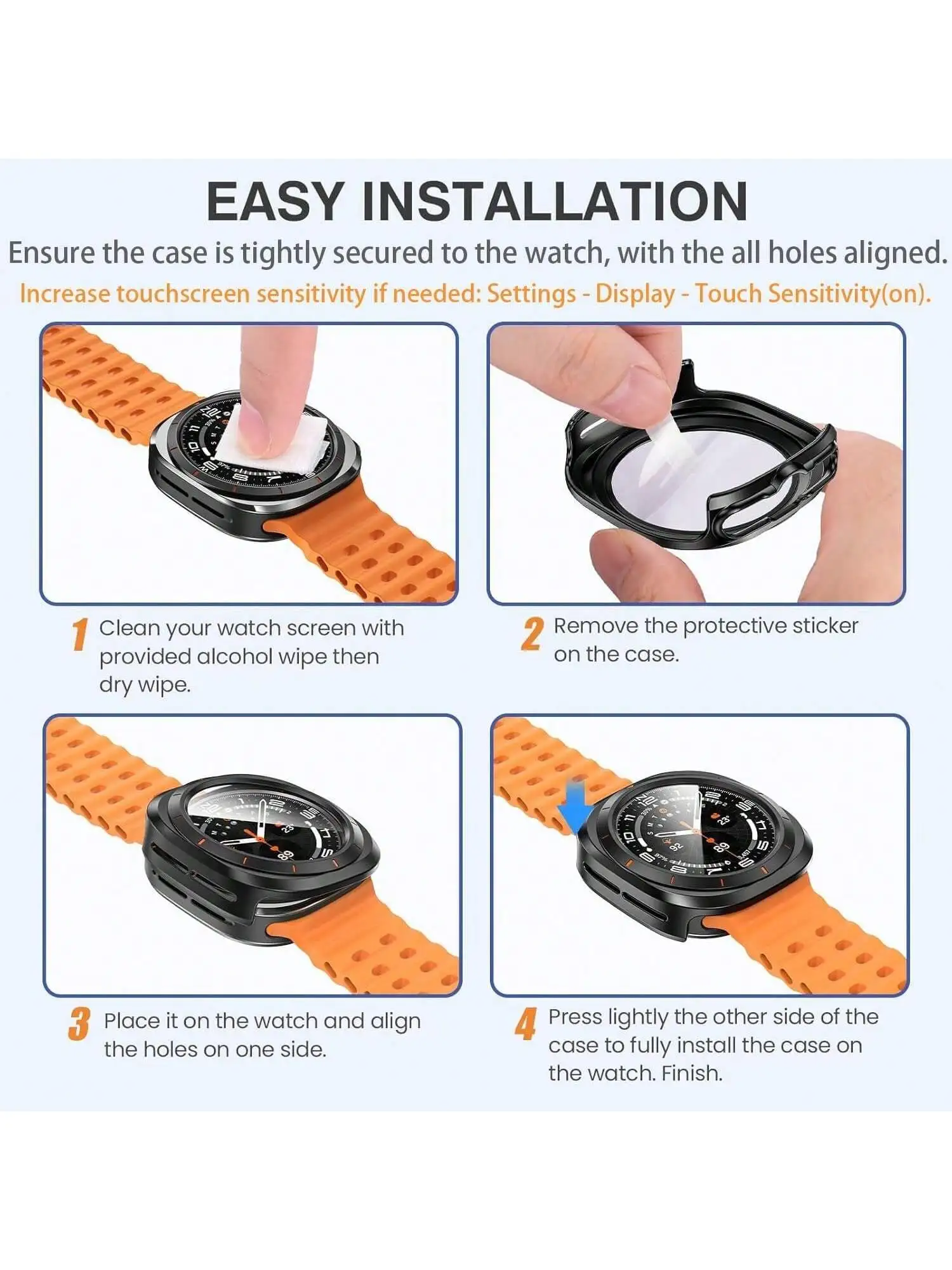 EASY INSTALLATION

Ensure the case is tightly secured to the watch, with the all holes aligned.

Increase touchscreen sensitivity if needed: Settings - Display - Touch Sensitivity(on).

1 Clean your watch screen with provided alcohol wipe then dry wipe.

2 Remove the protective sticker on the case.

3 Place it on the watch and align the holes on one side.

4 Press lightly the other side of the case to fully install the case on the watch. Finish.