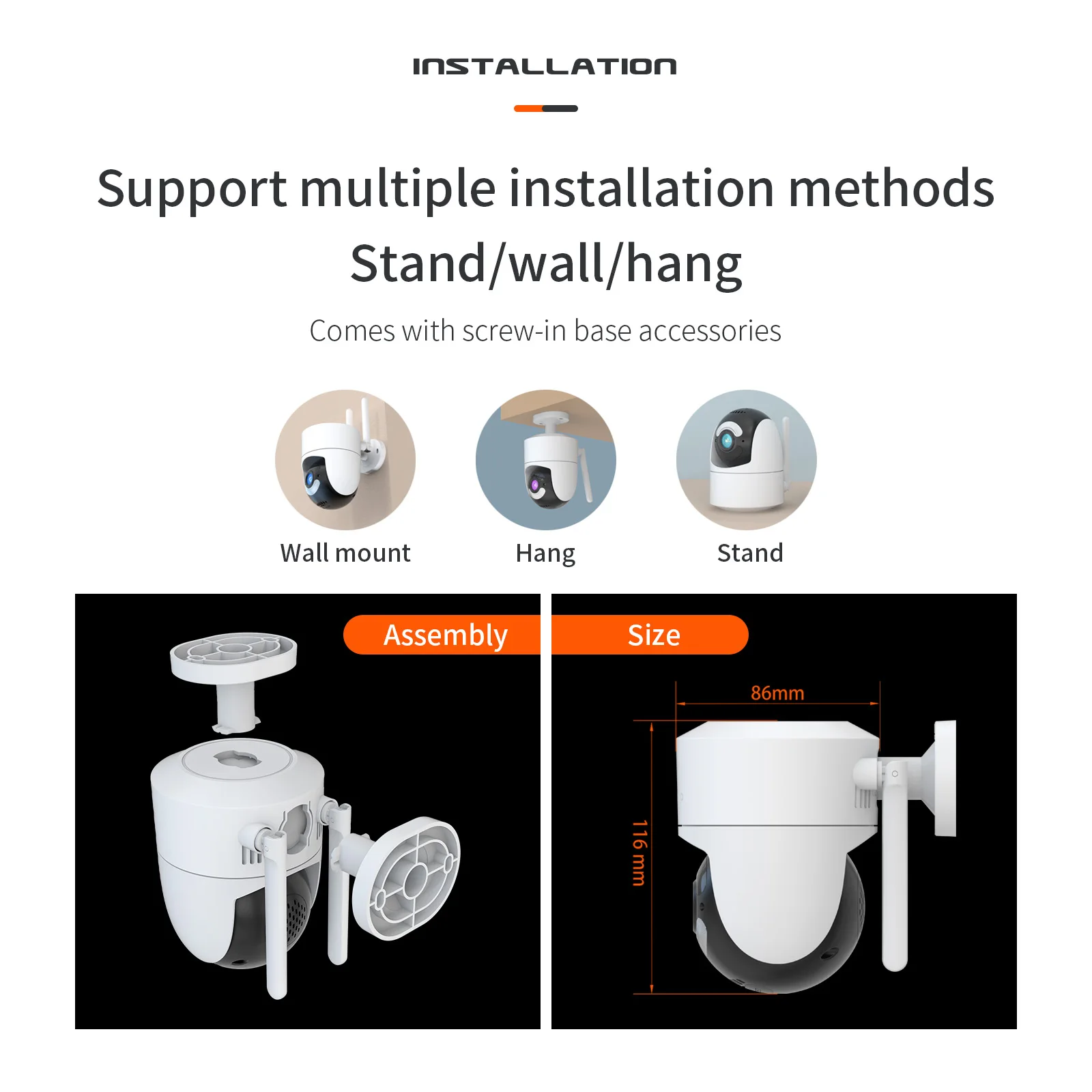 INSTALLATION

Support multiple installation methods
Stand/wall/hang

Comes with screw-in base accessories

Wall mount

Hang

Stand

Assembly

Size

86mm

116 mm