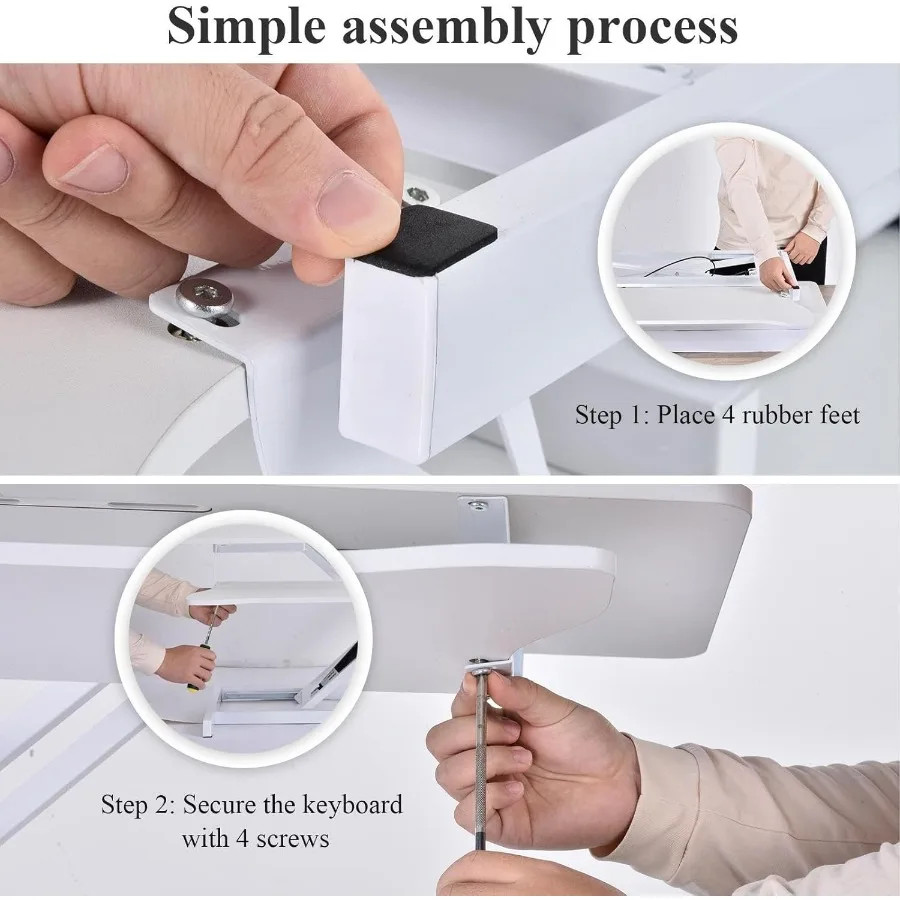 Simple assembly process

Step 1: Place 4 rubber feet

Step 2: Secure the keyboard with 4 screws