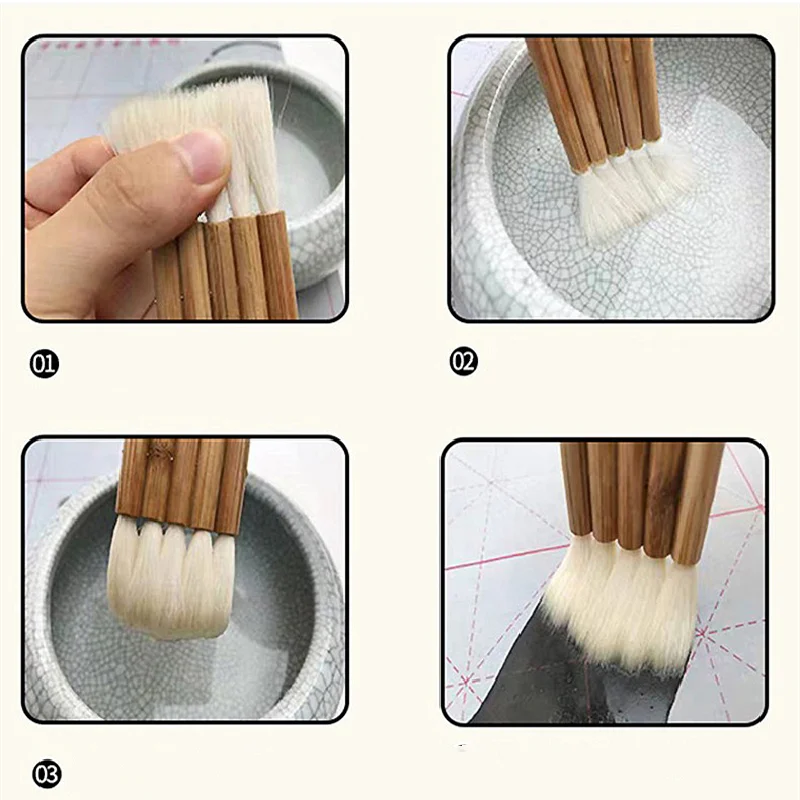 01

02

03