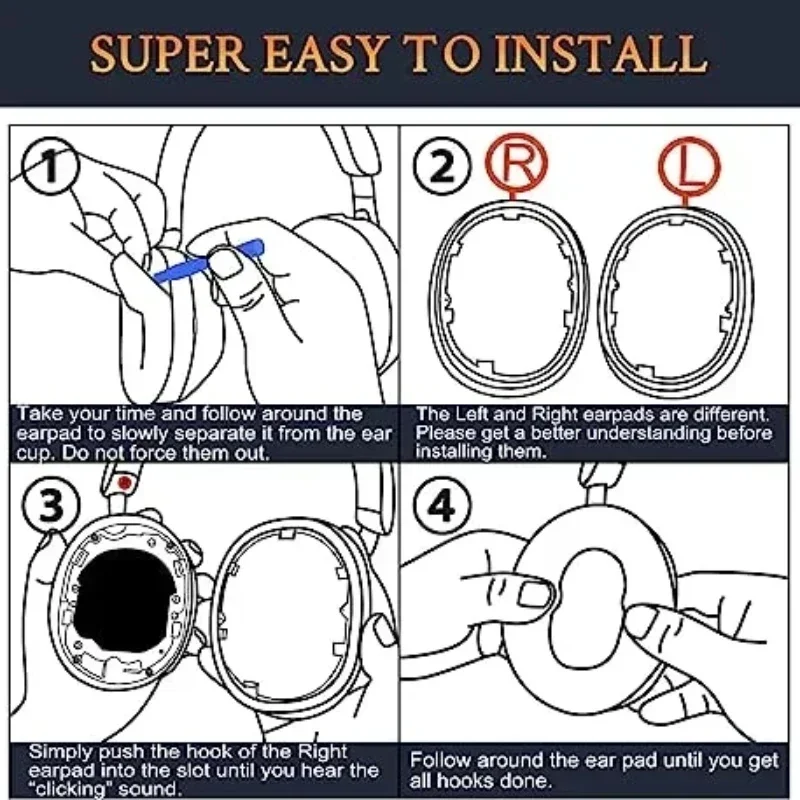 SUPER EASY TO INSTALL

1

Take your time and follow around the earpad to slowly separate it from the ear cup. Do not force them out.

2 R L

The Left and Right earpads are different. Please get a better understanding before installing them.

3

Simply push the hook of the Right earpad into the slot until you hear the "clicking" sound.

4

Follow around the ear pad until you get all hooks done.