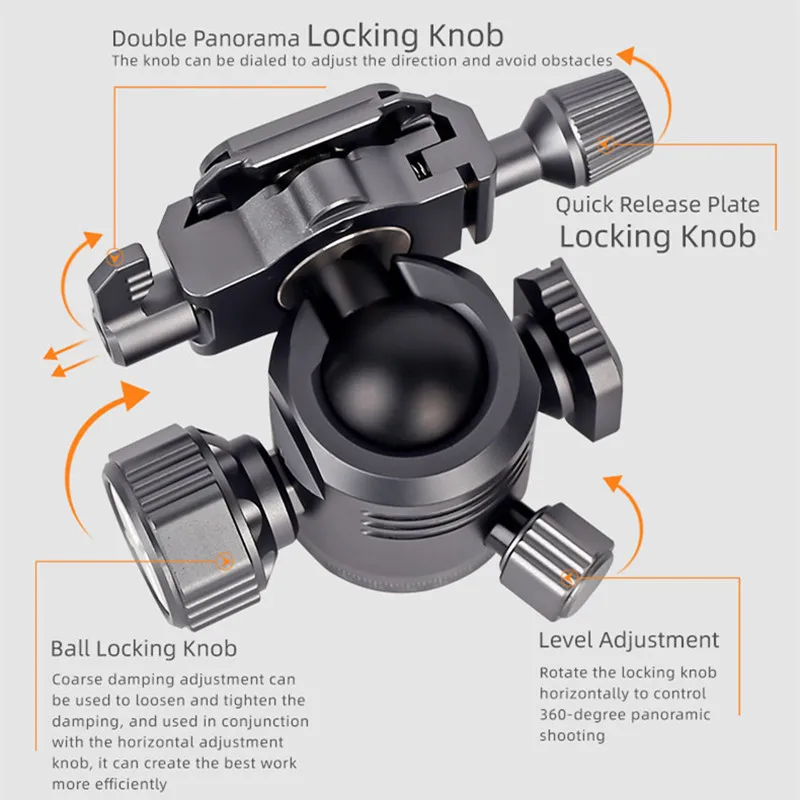 Double Panorama Locking Knob
The knob can be dialed to adjust the direction and avoid obstacles

Quick Release Plate
Locking Knob

Ball Locking Knob
Coarse damping adjustment can be used to loosen and tighten the damping, and used in conjunction with the horizontal adjustment knob, it can create the best work more efficiently

Level Adjustment
Rotate the locking knob horizontally to control 360-degree panoramic shooting