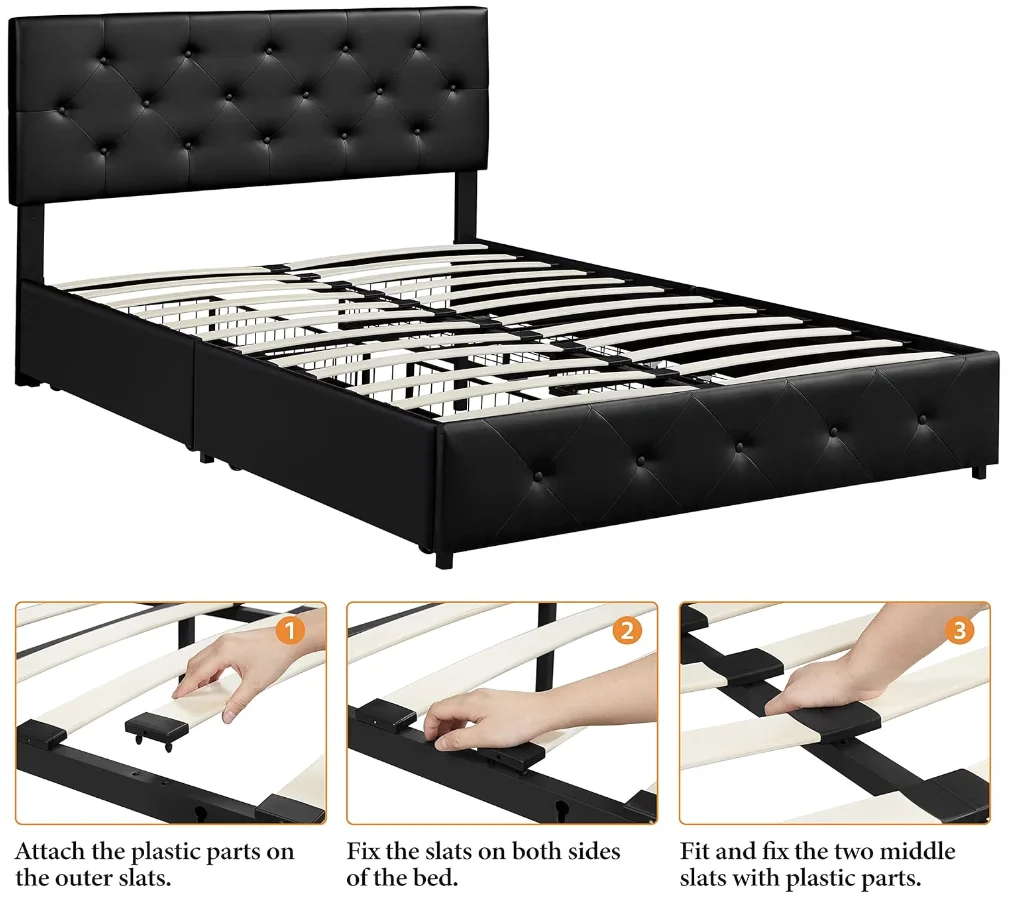 1

Attach the plastic parts on the outer slats.

2

Fix the slats on both sides of the bed.

3

Fit and fix the two middle slats with plastic parts.