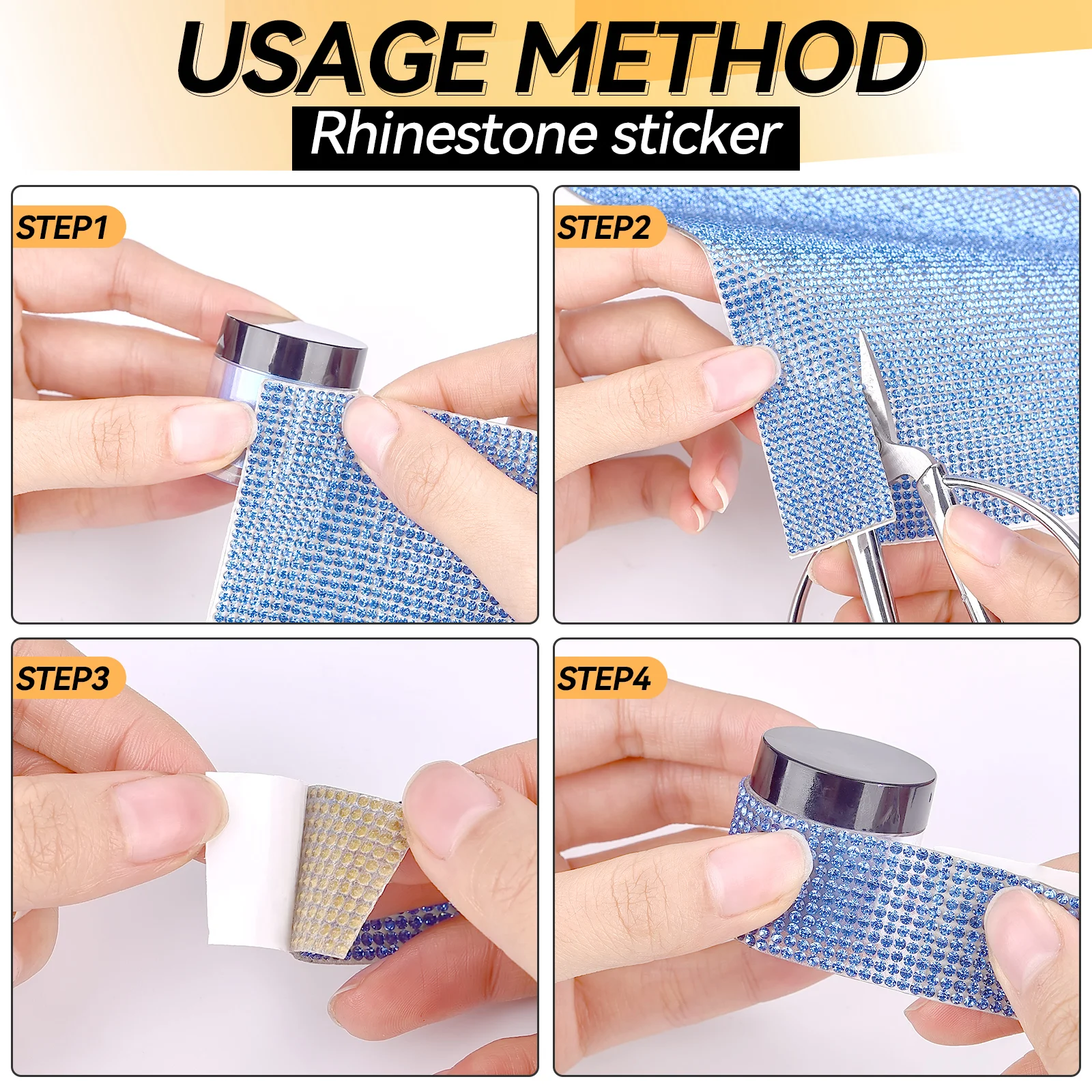 USAGE METHOD

Rhinestone sticker

STEP1

STEP2

STEP3

STEP4